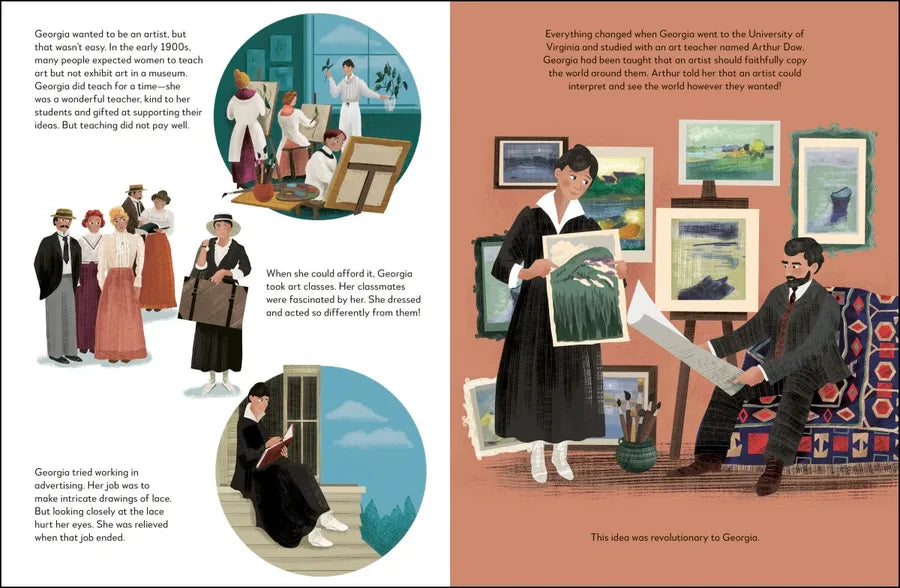 Georgia wanted to be an artist, but that wasn't easy. In the early 1900s, many people expected women to teach art but not exhibit art in a museum. Georgia did teach for a time—she was a wonderful teacher, kind to her students and gifted at supporting their ideas. But teaching did not pay well.

When she could afford it, Georgia took art classes. Her classmates were fascinated by her. She dressed and acted so differently from them!

Georgia tried working in advertising. Her job was to make intricate drawings of lace. But looking closely at the lace hurt her eyes. She was relieved when that job ended.

Everything changed when Georgia went to the University of Virginia and studied with an art teacher named Arthur Dow. Georgia had been taught that an artist should faithfully copy the world around them. Arthur told her that an artist could interpret and see the world however they wanted!

This idea was revolutionary to Georgia.