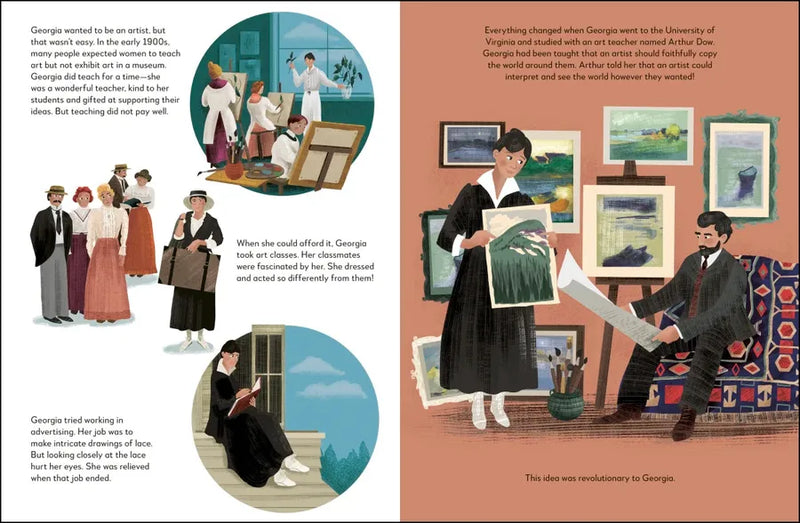 Georgia wanted to be an artist, but that wasn't easy. In the early 1900s, many people expected women to teach art but not exhibit art in a museum. Georgia did teach for a time—she was a wonderful teacher, kind to her students and gifted at supporting their ideas. But teaching did not pay well.

When she could afford it, Georgia took art classes. Her classmates were fascinated by her. She dressed and acted so differently from them!

Georgia tried working in advertising. Her job was to make intricate drawings of lace. But looking closely at the lace hurt her eyes. She was relieved when that job ended.

Everything changed when Georgia went to the University of Virginia and studied with an art teacher named Arthur Dow. Georgia had been taught that an artist should faithfully copy the world around them. Arthur told her that an artist could interpret and see the world however they wanted!

This idea was revolutionary to Georgia.