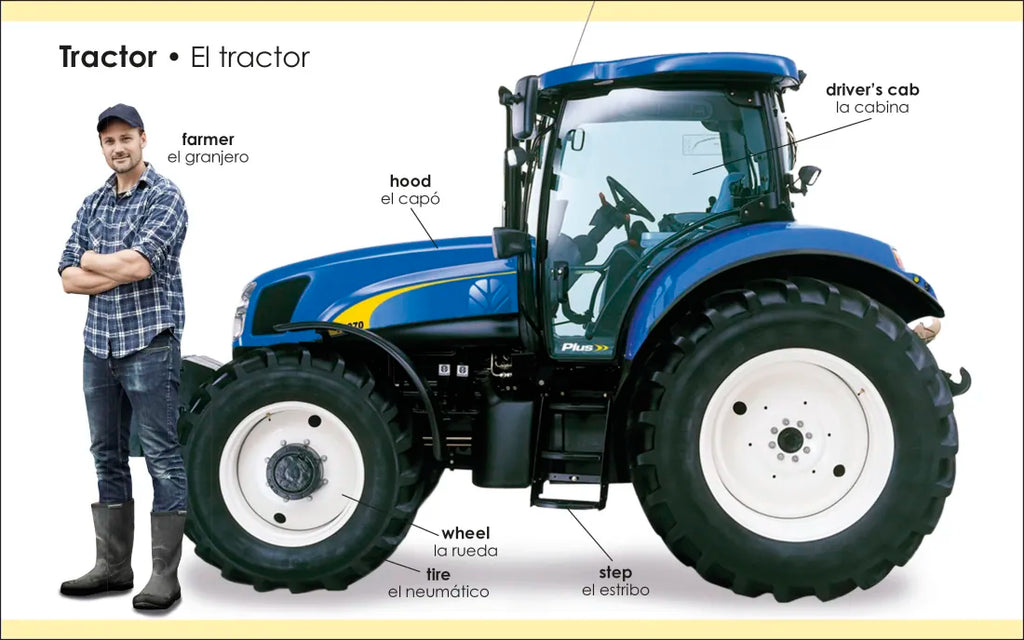 Tractor • El tractor

farmer
el granjero

hood
el capó

driver's cab
la cabina

Plus

wheel
la rueda

tire
el neumático

step
el estribo