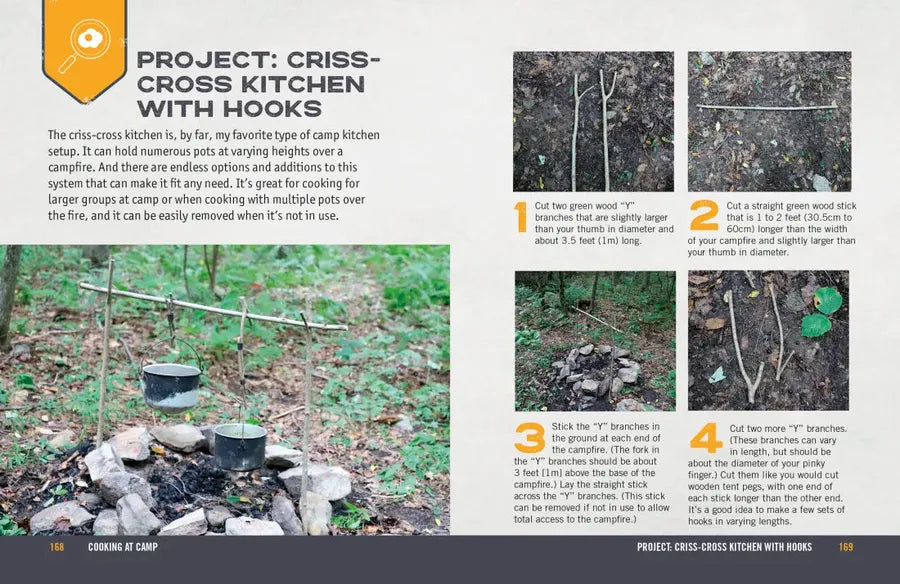 PROJECT: CRISS-CROSS KITCHEN WITH HOOKS

The criss-cross kitchen is, by far, my favorite type of camp kitchen setup. It can hold numerous pots at varying heights over a campfire. And there are endless options and additions to this system that can make it fit any need. It's great for cooking for larger groups at camp or when cooking with multiple pots over the fire, and it can be easily removed when it's not in use.

1 Cut two green wood "Y" branches that are slightly larger than your thumb in diameter and about 3.5 feet (1m) long.

2 Cut a straight green wood stick that is 1 to 2 feet (30.5cm to 60cm) longer than the width of your campfire and slightly larger than your thumb in diameter.

3 Stick the "Y" branches in the ground at each end of the campfire. (The fork in the "Y" branches should be about 3 feet [1m] above the base of the campfire.) Lay the straight stick across the "Y" branches. (This stick can be removed if not in use to allow total access to the campfire.)

4 Cut two more "Y" branches. (These branches can vary in length, but should be about the diameter of your pinky finger.) Cut them like you would cut wooden tent pegs, with one end of each stick longer than the other end. It's a good idea to make a few sets of hooks in varying lengths.

168 COOKING AT CAMP

PROJECT: CRISS-CROSS KITCHEN WITH HOOKS 169