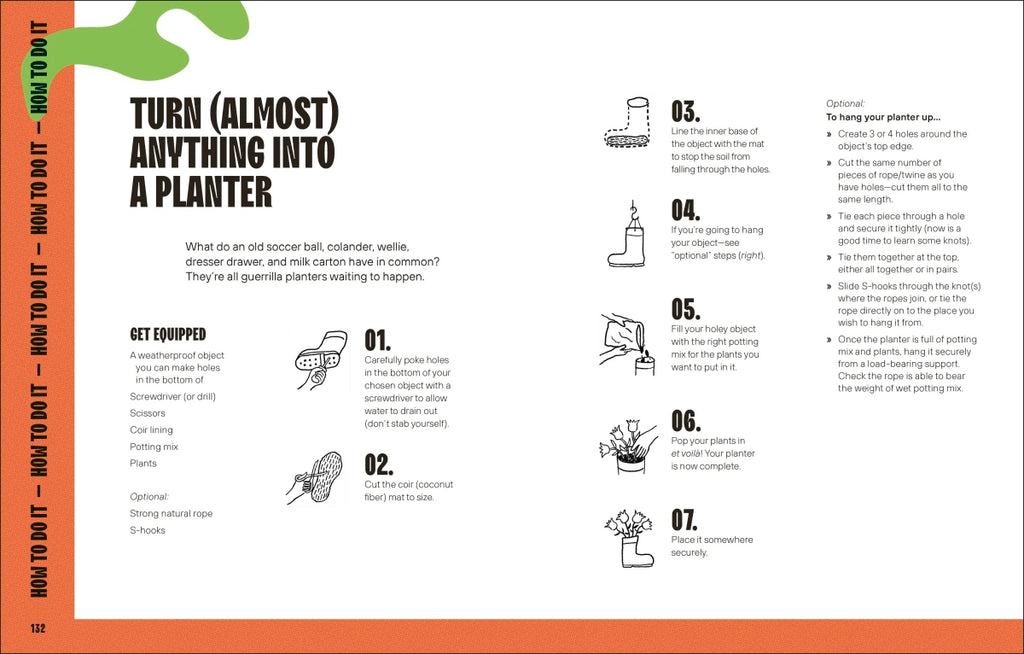 HOW TO DO IT — HOW TO DO IT — HOW TO DO IT — HOW TO DO IT — HOW TO DO IT

TURN (ALMOST) ANYTHING INTO A PLANTER

What do an old soccer ball, colander, wellie, dresser drawer, and milk carton have in common? They're all guerrilla planters waiting to happen.

GET EQUIPPED

A weatherproof object you can make holes in the bottom of

Screwdriver (or drill)

Scissors

Coir lining

Potting mix

Plants

Optional:

Strong natural rope

S-hooks

01.
Carefully poke holes in the bottom of your chosen object with a screwdriver to allow water to drain out (don't stab yourself).

02.
Cut the coir (coconut fiber) mat to size.

03.
Line the inner base of the object with the mat to stop the soil from falling through the holes.

04.
If you're going to hang your object—see "optional" steps (right).

05.
Fill your holey object with the right potting mix for the plants you want to put in it.

06.
Pop your plants in et voilà! Your planter is now complete.

07.
Place it somewhere securely.

Optional:
To hang your planter up...

» Create 3 or 4 holes around the object's top edge.

» Cut the same number of pieces of rope/twine as you have holes—cut them all to the same length.

» Tie each piece through a hole and secure it tightly (now is a good time to learn some knots).

» Tie them together at the top, either all together or in pairs.

» Slide S-hooks through the knot(s) where the ropes join, or tie the rope directly on to the place you wish to hang it from.

» Once the planter is full of potting mix and plants, hang it securely from a load-bearing support. Check the rope is able to bear the weight of wet potting mix.

132