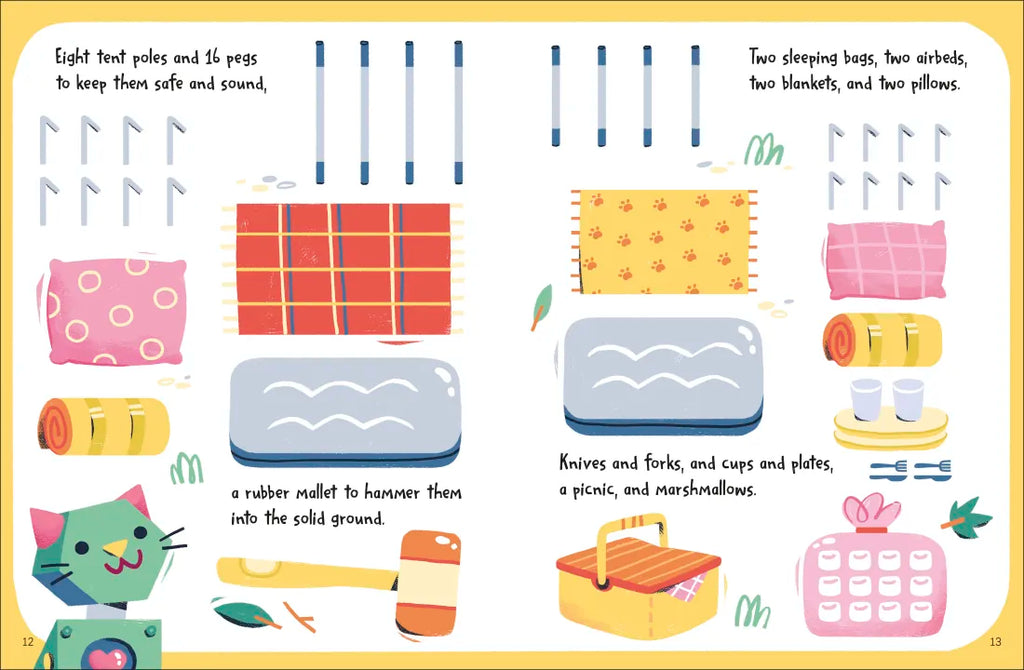 Eight tent poles and 16 pegs to keep them safe and sound,

a rubber mallet to hammer them into the solid ground.

12

Two sleeping bags, two airbeds, two blankets, and two pillows.

Knives and forks, and cups and plates, a picnic, and marshmallows.

13