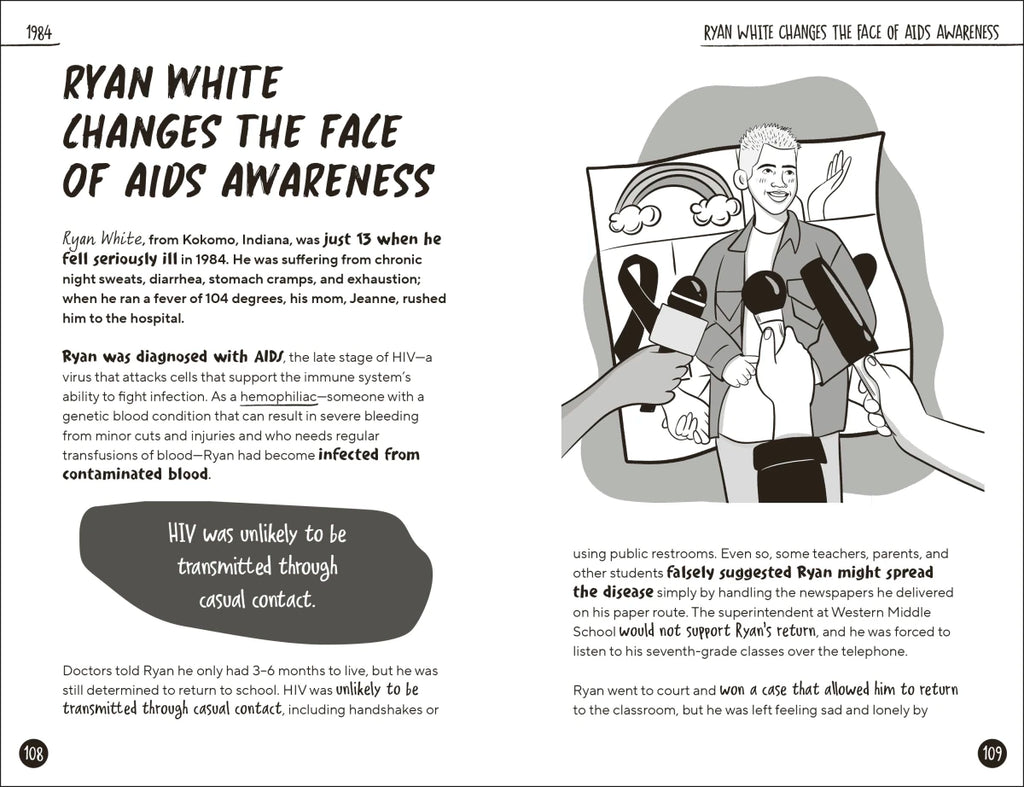 1984

RYAN WHITE CHANGES THE FACE OF AIDS AWARENESS

Ryan White, from Kokomo, Indiana, was just 13 when he fell seriously ill in 1984. He was suffering from chronic night sweats, diarrhea, stomach cramps, and exhaustion; when he ran a fever of 104 degrees, his mom, Jeanne, rushed him to the hospital.

Ryan was diagnosed with AIDS, the late stage of HIV—a virus that attacks cells that support the immune system's ability to fight infection. As a hemophiliac—someone with a genetic blood condition that can result in severe bleeding from minor cuts and injuries and who needs regular transfusions of blood—Ryan had become infected from contaminated blood.

HIV was unlikely to be transmitted through casual contact.

Doctors told Ryan he only had 3–6 months to live, but he was still determined to return to school. HIV was unlikely to be transmitted through casual contact, including handshakes or

108

RYAN WHITE CHANGES THE FACE OF AIDS AWARENESS

using public restrooms. Even so, some teachers, parents, and other students falsely suggested Ryan might spread the disease simply by handling the newspapers he delivered on his paper route. The superintendent at Western Middle School would not support Ryan's return, and he was forced to listen to his seventh-grade classes over the telephone.

Ryan went to court and won a case that allowed him to return to the classroom, but he was left feeling sad and lonely by

109