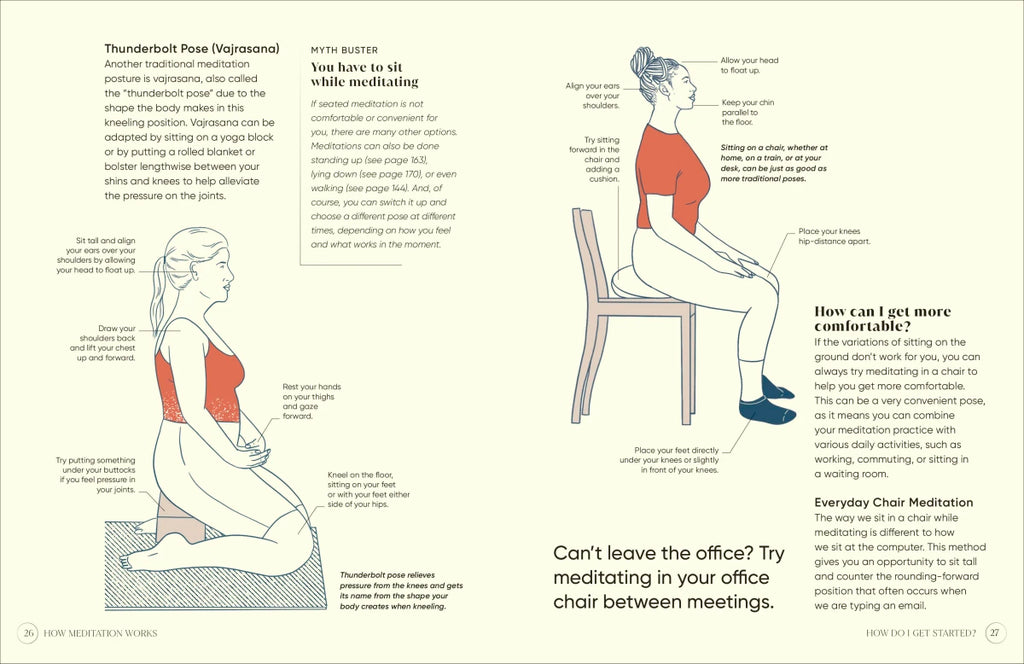 Thunderbolt Pose (Vajrasana)
Another traditional meditation posture is vajrasana, also called the "thunderbolt pose" due to the shape the body makes in this kneeling position. Vajrasana can be adapted by sitting on a yoga block or by putting a rolled blanket or bolster lengthwise between your shins and knees to help alleviate the pressure on the joints.

MYTH BUSTER
You have to sit while meditating

If seated meditation is not comfortable or convenient for you, there are many other options. Meditations can also be done standing up (see page 163), lying down (see page 170), or even walking (see page 144). And, of course, you can switch it up and choose a different pose at different times, depending on how you feel and what works in the moment.

Sit tall and align your ears over your shoulders by allowing your head to float up.

Draw your shoulders back and lift your chest up and forward.

Rest your hands on your thighs and gaze forward.

Try putting something under your buttocks if you feel pressure in your joints.

Kneel on the floor, sitting on your feet or with your feet either side of your hips.

Thunderbolt pose relieves pressure from the knees and gets its name from the shape your body creates when kneeling.

26 HOW MEDITATION WORKS

Align your ears over your shoulders.

Allow your head to float up.

Keep your chin parallel to the floor.

Try sitting forward in the chair and adding a cushion.

Sitting on a chair, whether at home, on a train, or at your desk, can be just as good as more traditional poses.

Place your knees hip-distance apart.

Place your feet directly under your knees or slightly in front of your knees.

How can I get more comfortable?
If the variations of sitting on the ground don't work for you, you can always try meditating in a chair to help you get more comfortable. This can be a very convenient pose, as it means you can combine your meditation practice with various daily activities, such as working, commuting, or sitting in a waiting room.

Everyday Chair Meditation
The way we sit in a chair while meditating is different to how we sit at the computer. This method gives you an opportunity to sit tall and counter the rounding-forward position that often occurs when we are typing an email.

Can't leave the office? Try meditating in your office chair between meetings.

HOW DO I GET STARTED? 27