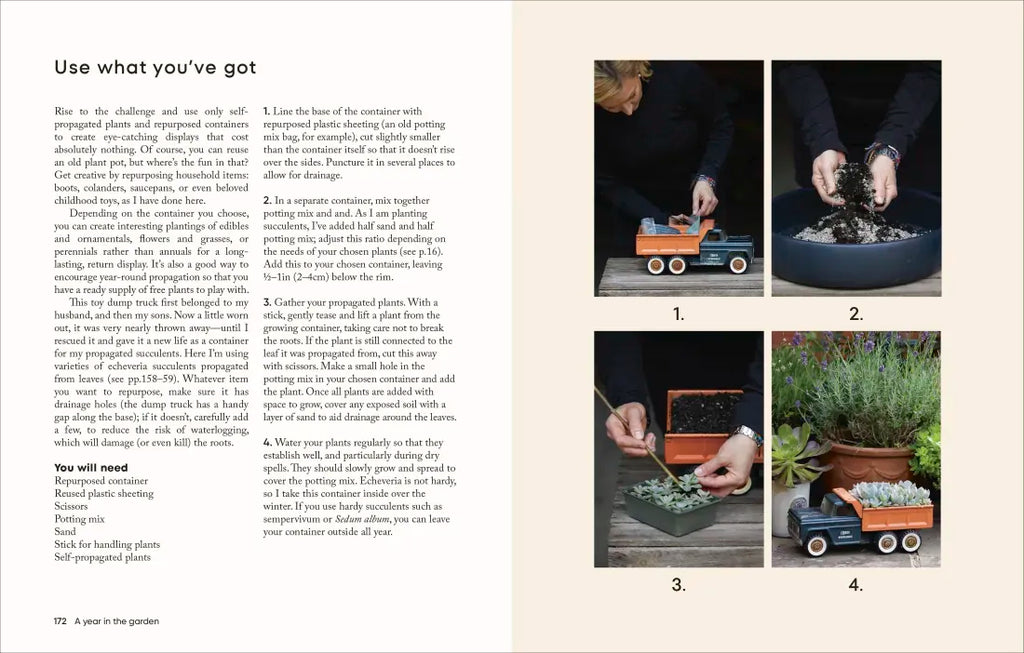 Use what you've got

Rise to the challenge and use only self-propagated plants and repurposed containers to create eye-catching displays that cost absolutely nothing. Of course, you can reuse an old plant pot, but where's the fun in that? Get creative by repurposing household items: boots, colanders, saucepans, or even beloved childhood toys, as I have done here.

Depending on the container you choose, you can create interesting plantings of edibles and ornamentals, flowers and grasses, or perennials rather than annuals for a long-lasting, return display. It's also a good way to encourage year-round propagation so that you have a ready supply of free plants to play with.

This toy dump truck first belonged to my husband, and then my sons. Now a little worn out, it was very nearly thrown away—until I rescued it and gave it a new life as a container for my propagated succulents. Here I'm using varieties of echeveria succulents propagated from leaves (see pp.158–59). Whatever item you want to repurpose, make sure it has drainage holes (the dump truck has a handy gap along the base); if it doesn't, carefully add a few, to reduce the risk of waterlogging, which will damage (or even kill) the roots.

You will need
Repurposed container
Reused plastic sheeting
Scissors
Potting mix
Sand
Stick for handling plants
Self-propagated plants

1. Line the base of the container with repurposed plastic sheeting (an old potting mix bag, for example), cut slightly smaller than the container itself so that it doesn't rise over the sides. Puncture it in several places to allow for drainage.

2. In a separate container, mix together potting mix and and. As I am planting succulents, I've added half sand and half potting mix; adjust this ratio depending on the needs of your chosen plants (see p.16). Add this to your chosen container, leaving ½–1in (2–4cm) below the rim.

3. Gather your propagated plants. With a stick, gently tease and lift a plant from the growing container, taking care not to break the roots. If the plant is still connected to the leaf it was propagated from, cut this away with scissors. Make a small hole in the potting mix in your chosen container and add the plant. Once all plants are added with space to grow, cover any exposed soil with a layer of sand to aid drainage around the leaves.

4. Water your plants regularly so that they establish well, and particularly during dry spells. They should slowly grow and spread to cover the potting mix. Echeveria is not hardy, so I take this container inside over the winter. If you use hardy succulents such as sempervivum or Sedum album, you can leave your container outside all year.

1.

2.

3.

4.

172 A year in the garden