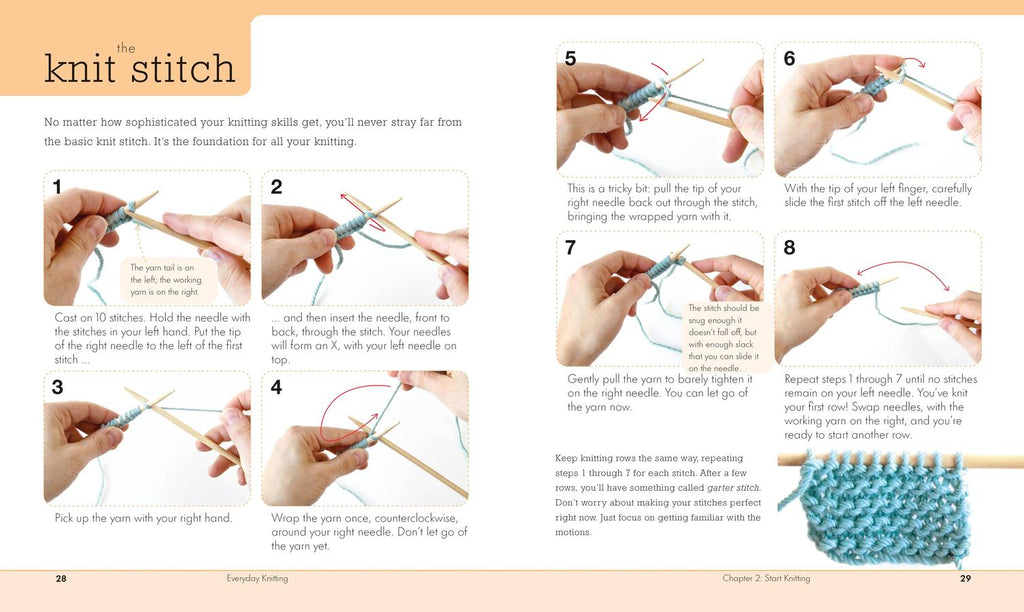 the knit stitch

No matter how sophisticated your knitting skills get, you'll never stray far from the basic knit stitch. It's the foundation for all your knitting.

1

The yarn tail is on the left; the working yarn is on the right.

Cast on 10 stitches. Hold the needle with the stitches in your left hand. Put the tip of the right needle to the left of the first stitch ...

2

... and then insert the needle, front to back, through the stitch. Your needles will form an X, with your left needle on top.

3

Pick up the yarn with your right hand.

4

Wrap the yarn once, counterclockwise, around your right needle. Don't let go of the yarn yet.

5

This is a tricky bit: pull the tip of your right needle back out through the stitch, bringing the wrapped yarn with it.

6

With the tip of your left finger, carefully slide the first stitch off the left needle.

7

The stitch should be snug enough it doesn't fall off, but with enough slack that you can slide it on the needle.

Gently pull the yarn to barely tighten it on the right needle. You can let go of the yarn now.

8

Repeat steps 1 through 7 until no stitches remain on your left needle. You've knit your first row! Swap needles, with the working yarn on the right, and you're ready to start another row.

Keep knitting rows the same way, repeating steps 1 through 7 for each stitch. After a few rows, you'll have something called garter stitch. Don't worry about making your stitches perfect right now. Just focus on getting familiar with the motions.

28 Everyday Knitting

Chapter 2: Start Knitting 29