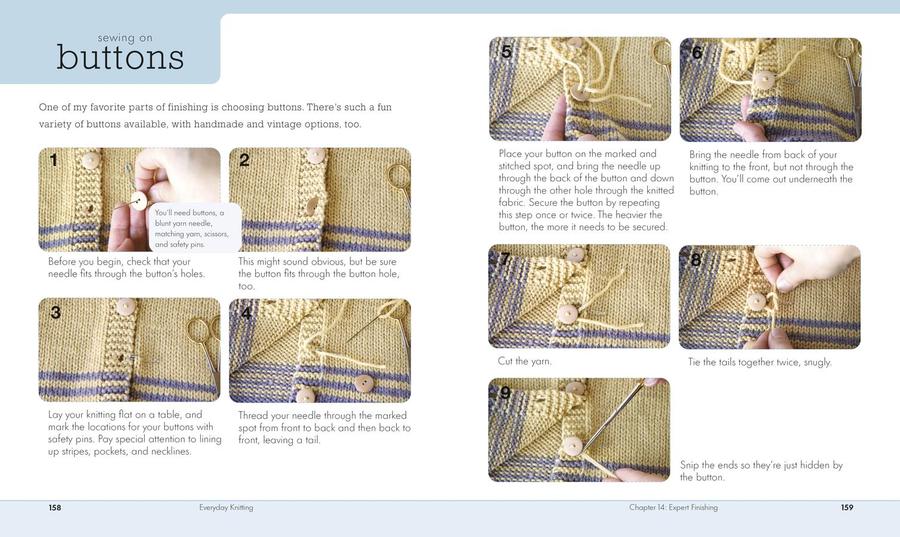 sewing on
buttons

One of my favorite parts of finishing is choosing buttons. There's such a fun variety of buttons available, with handmade and vintage options, too.

1

You'll need buttons, a blunt yarn needle, matching yarn, scissors, and safety pins.

Before you begin, check that your needle fits through the button's holes.

2

This might sound obvious, but be sure the button fits through the button hole, too.

3

Lay your knitting flat on a table, and mark the locations for your buttons with safety pins. Pay special attention to lining up stripes, pockets, and necklines.

4

Thread your needle through the marked spot from front to back and then back to front, leaving a tail.

5

Place your button on the marked and stitched spot, and bring the needle up through the back of the button and down through the other hole through the knitted fabric. Secure the button by repeating this step once or twice. The heavier the button, the more it needs to be secured.

6

Bring the needle from back of your knitting to the front, but not through the button. You'll come out underneath the button.

7

Cut the yarn.

8

Tie the tails together twice, snugly.

9

Snip the ends so they're just hidden by the button.

158 Everyday Knitting

Chapter 14: Expert Finishing 159