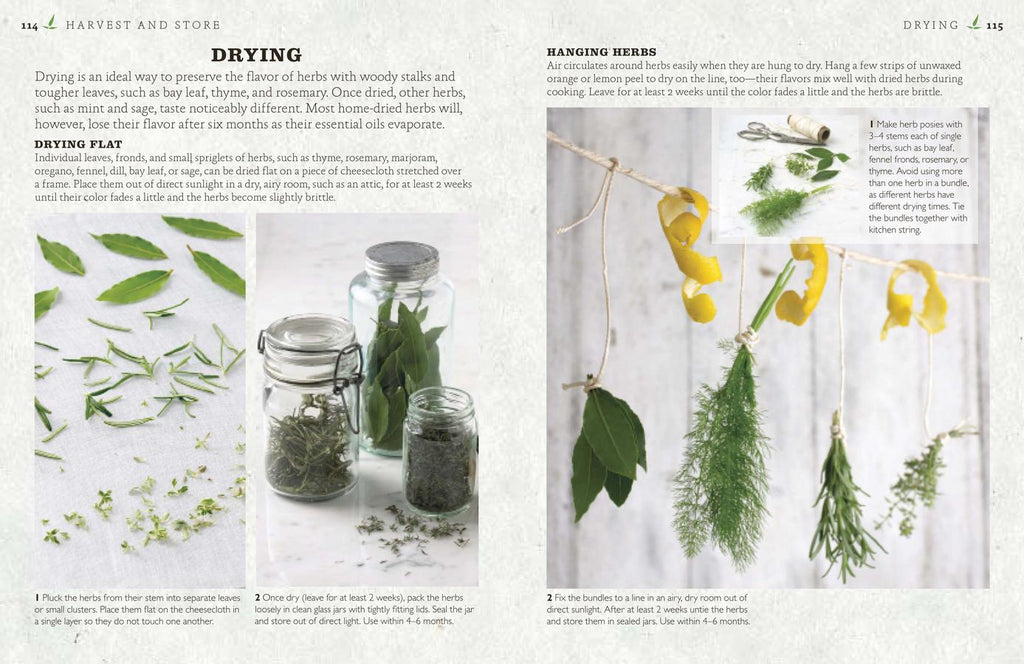 114 HARVEST AND STORE

DRYING

Drying is an ideal way to preserve the flavor of herbs with woody stalks and tougher leaves, such as bay leaf, thyme, and rosemary. Once dried, other herbs, such as mint and sage, taste noticeably different. Most home-dried herbs will, however, lose their flavor after six months as their essential oils evaporate.

DRYING FLAT

Individual leaves, fronds, and small spriglets of herbs, such as thyme, rosemary, marjoram, oregano, fennel, dill, bay leaf, or sage, can be dried flat on a piece of cheesecloth stretched over a frame. Place them out of direct sunlight in a dry, airy room, such as an attic, for at least 2 weeks until their color fades a little and the herbs become slightly brittle.

1 Pluck the herbs from their stem into separate leaves or small clusters. Place them flat on the cheesecloth in a single layer so they do not touch one another.

2 Once dry (leave for at least 2 weeks), pack the herbs loosely in clean glass jars with tightly fitting lids. Seal the jar and store out of direct light. Use within 4–6 months.

DRYING 115

HANGING HERBS

Air circulates around herbs easily when they are hung to dry. Hang a few strips of unwaxed orange or lemon peel to dry on the line, too—their flavors mix well with dried herbs during cooking. Leave for at least 2 weeks until the color fades a little and the herbs are brittle.

1 Make herb posies with 3–4 stems each of single herbs, such as bay leaf, fennel fronds, rosemary, or thyme. Avoid using more than one herb in a bundle, as different herbs have different drying times. Tie the bundles together with kitchen string.

2 Fix the bundles to a line in an airy, dry room out of direct sunlight. After at least 2 weeks untie the herbs and store them in sealed jars. Use within 4–6 months.