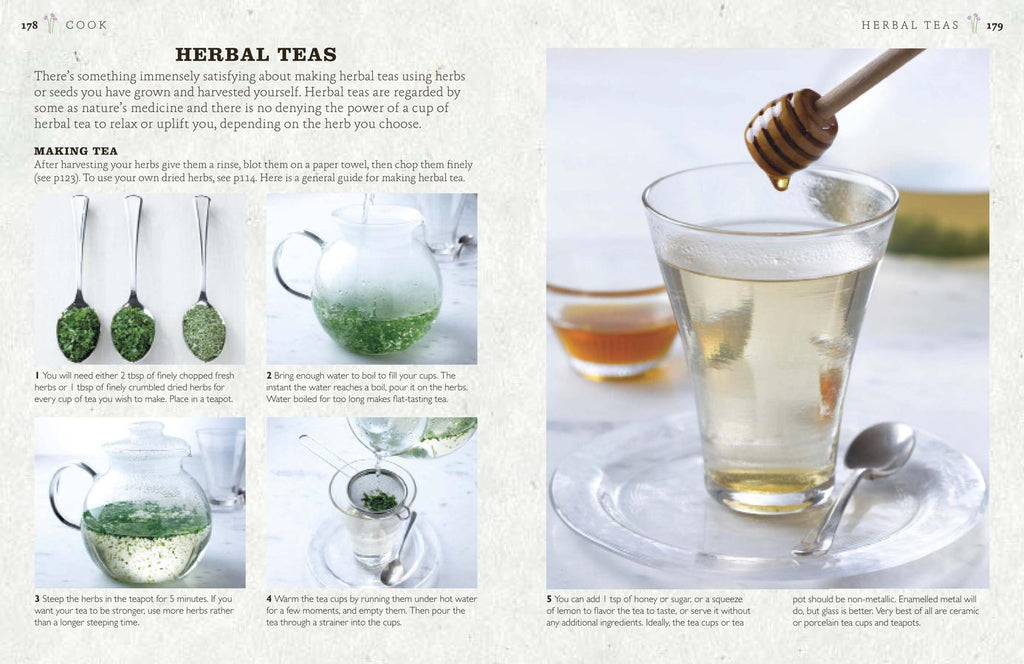 178 COOK

HERBAL TEAS 179

HERBAL TEAS

There's something immensely satisfying about making herbal teas using herbs or seeds you have grown and harvested yourself. Herbal teas are regarded by some as nature's medicine and there is no denying the power of a cup of herbal tea to relax or uplift you, depending on the herb you choose.

MAKING TEA

After harvesting your herbs give them a rinse, blot them on a paper towel, then chop them finely (see p123). To use your own dried herbs, see p114. Here is a general guide for making herbal tea.

1 You will need either 2 tbsp of finely chopped fresh herbs or 1 tbsp of finely crumbled dried herbs for every cup of tea you wish to make. Place in a teapot.

2 Bring enough water to boil to fill your cups. The instant the water reaches a boil, pour it on the herbs. Water boiled for too long makes flat-tasting tea.

3 Steep the herbs in the teapot for 5 minutes. If you want your tea to be stronger, use more herbs rather than a longer steeping time.

4 Warm the tea cups by running them under hot water for a few moments, and empty them. Then pour the tea through a strainer into the cups.

5 You can add 1 tsp of honey or sugar, or a squeeze of lemon to flavor the tea to taste, or serve it without any additional ingredients. Ideally, the tea cups or tea pot should be non-metallic. Enamelled metal will do, but glass is better. Very best of all are ceramic or porcelain tea cups and teapots.