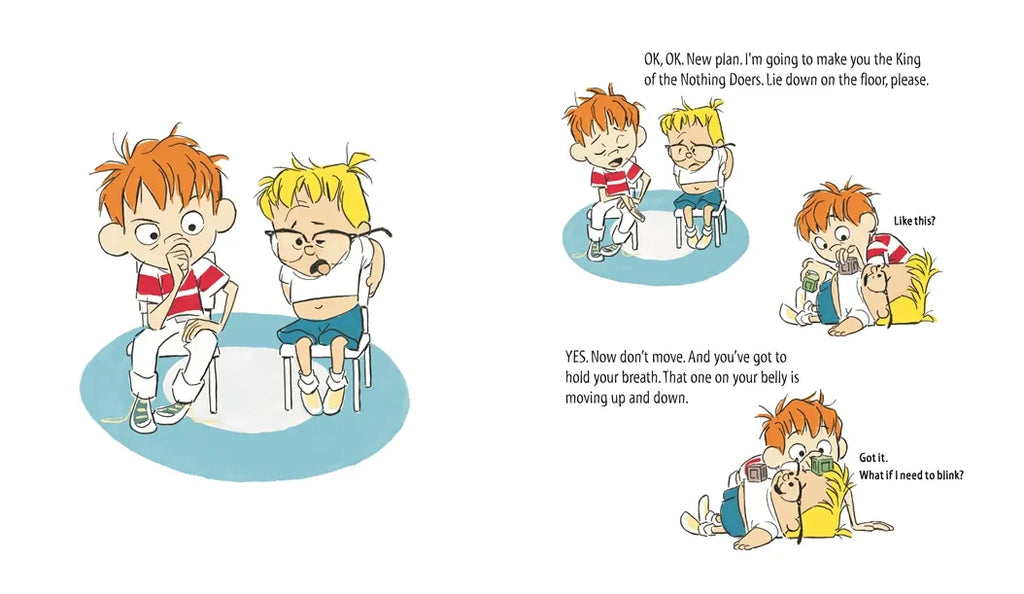 OK, OK. New plan. I'm going to make you the King of the Nothing Doers. Lie down on the floor, please.

Like this?

YES. Now don't move. And you've got to hold your breath. That one on your belly is moving up and down.

Got it.
What if I need to blink?