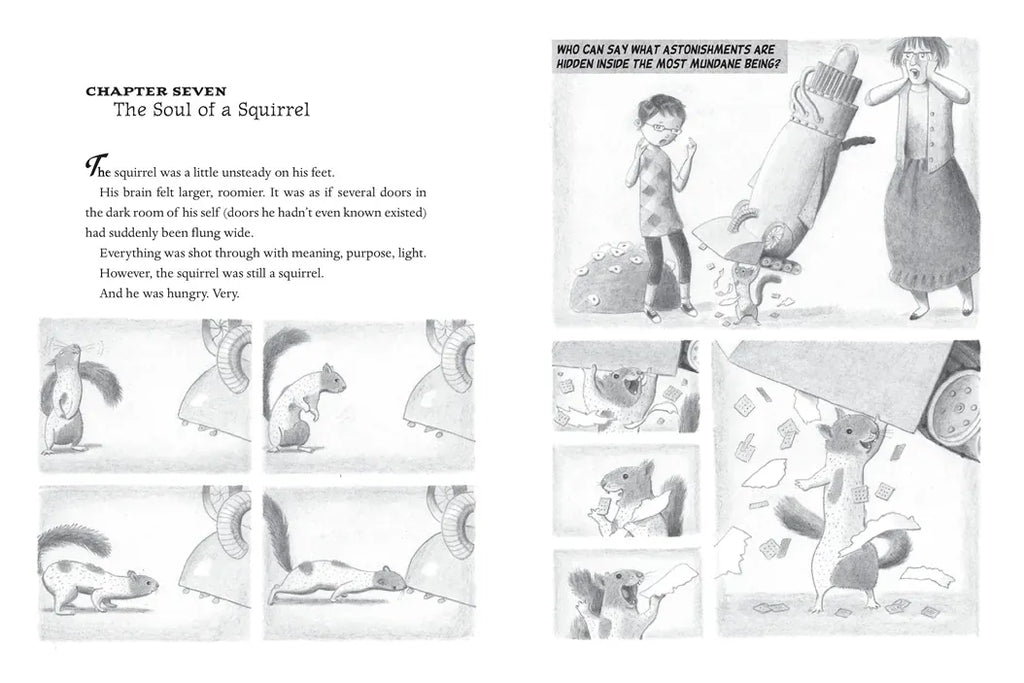 CHAPTER SEVEN
The Soul of a Squirrel

The squirrel was a little unsteady on his feet.

His brain felt larger, roomier. It was as if several doors in the dark room of his self (doors he hadn't even known existed) had suddenly been flung wide.

Everything was shot through with meaning, purpose, light.

However, the squirrel was still a squirrel.

And he was hungry. Very.

WHO CAN SAY WHAT ASTONISHMENTS ARE HIDDEN INSIDE THE MOST MUNDANE BEING?