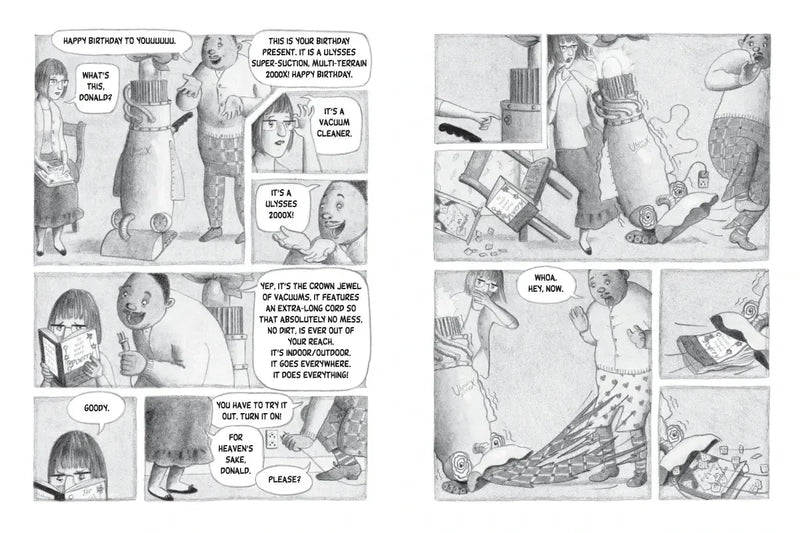 HAPPY BIRTHDAY TO YOUUUUUU.

WHAT'S THIS, DONALD?

THIS IS YOUR BIRTHDAY PRESENT. IT IS A ULYSSES SUPER-SUCTION, MULTI-TERRAIN 2000X! HAPPY BIRTHDAY.

IT'S A VACUUM CLEANER.

IT'S A ULYSSES 2000X!

YEP, IT'S THE CROWN JEWEL OF VACUUMS. IT FEATURES AN EXTRA-LONG CORD SO THAT ABSOLUTELY NO MESS, NO DIRT, IS EVER OUT OF YOUR REACH. IT'S INDOOR/OUTDOOR. IT GOES EVERYWHERE. IT DOES EVERYTHING!

GOODY.

YOU HAVE TO TRY IT OUT. TURN IT ON!

FOR HEAVEN'S SAKE, DONALD.

PLEASE?

WHOA. HEY, NOW.