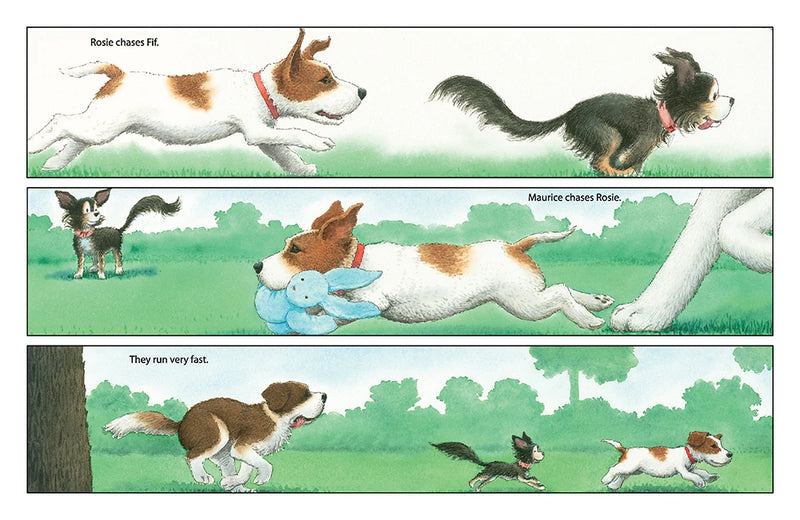 Rosie chases Fif.

Maurice chases Rosie.

They run very fast.