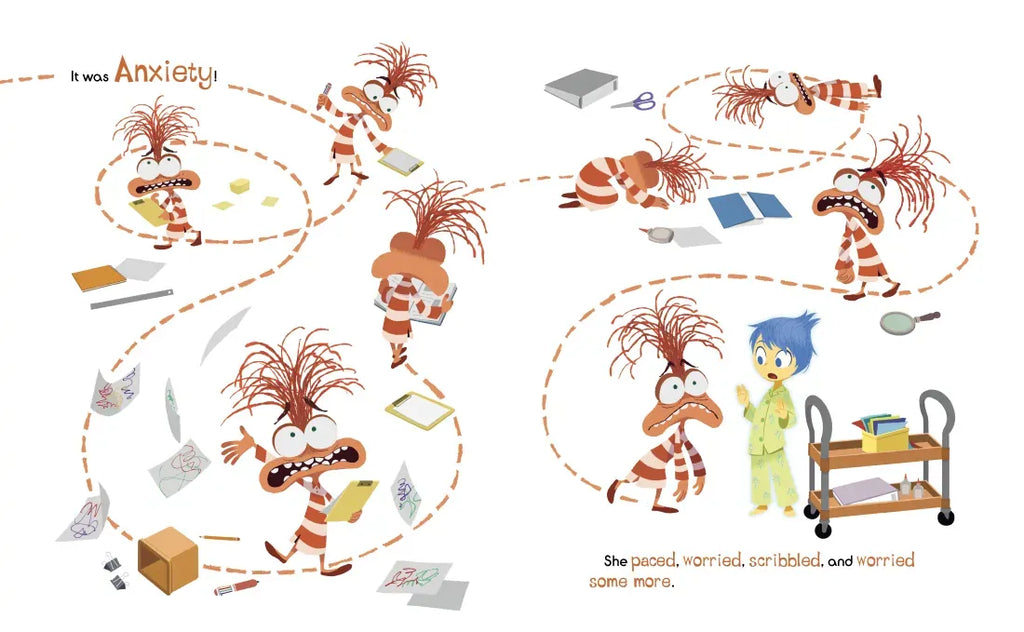 It was Anxiety!

She paced, worried, scribbled, and worried some more.