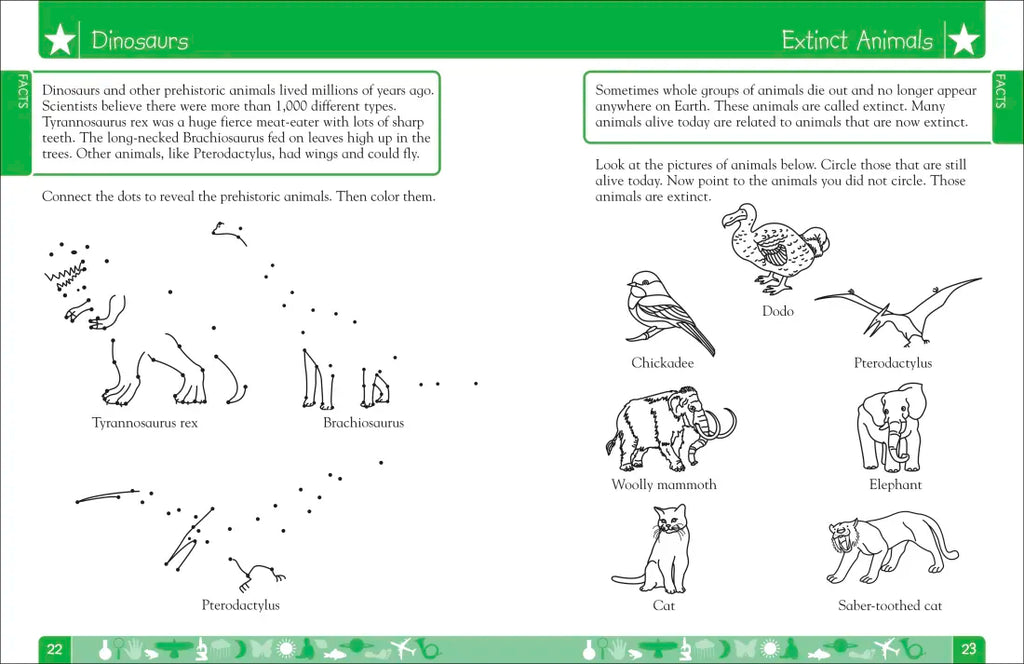 Dinosaurs

FACTS

Dinosaurs and other prehistoric animals lived millions of years ago. Scientists believe there were more than 1,000 different types. Tyrannosaurus rex was a huge fierce meat-eater with lots of sharp teeth. The long-necked Brachiosaurus fed on leaves high up in the trees. Other animals, like Pterodactylus, had wings and could fly.

Connect the dots to reveal the prehistoric animals. Then color them.

Tyrannosaurus rex

Brachiosaurus

Pterodactylus

22

Extinct Animals

FACTS

Sometimes whole groups of animals die out and no longer appear anywhere on Earth. These animals are called extinct. Many animals alive today are related to animals that are now extinct.

Look at the pictures of animals below. Circle those that are still alive today. Now point to the animals you did not circle. Those animals are extinct.

Dodo

Chickadee

Pterodactylus

Woolly mammoth

Elephant

Cat

Saber-toothed cat

23