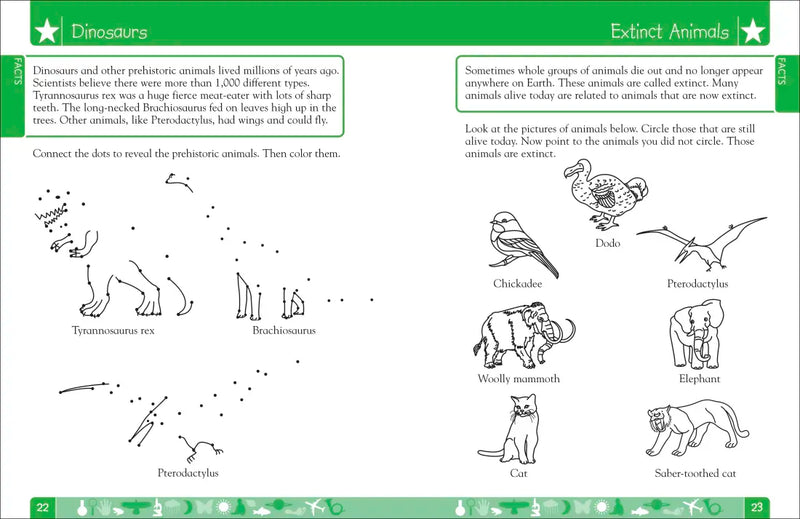 Dinosaurs

FACTS

Dinosaurs and other prehistoric animals lived millions of years ago. Scientists believe there were more than 1,000 different types. Tyrannosaurus rex was a huge fierce meat-eater with lots of sharp teeth. The long-necked Brachiosaurus fed on leaves high up in the trees. Other animals, like Pterodactylus, had wings and could fly.

Connect the dots to reveal the prehistoric animals. Then color them.

Tyrannosaurus rex

Brachiosaurus

Pterodactylus

22

Extinct Animals

FACTS

Sometimes whole groups of animals die out and no longer appear anywhere on Earth. These animals are called extinct. Many animals alive today are related to animals that are now extinct.

Look at the pictures of animals below. Circle those that are still alive today. Now point to the animals you did not circle. Those animals are extinct.

Dodo

Chickadee

Pterodactylus

Woolly mammoth

Elephant

Cat

Saber-toothed cat

23