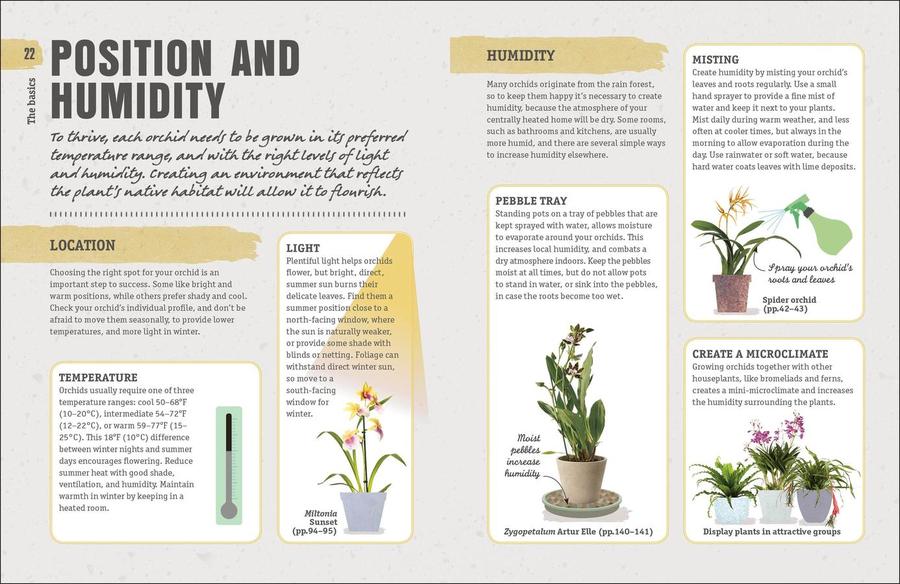 22

The basics

POSITION AND HUMIDITY

To thrive, each orchid needs to be grown in its preferred temperature range, and with the right levels of light and humidity. Creating an environment that reflects the plant's native habitat will allow it to flourish.

LOCATION

Choosing the right spot for your orchid is an important step to success. Some like bright and warm positions, while others prefer shady and cool. Check your orchid's individual profile, and don't be afraid to move them seasonally, to provide lower temperatures, and more light in winter.

TEMPERATURE
Orchids usually require one of three temperature ranges: cool 50–68°F (10–20°C), intermediate 54–72°F (12–22°C), or warm 59–77°F (15–25°C). This 18°F (10°C) difference between winter nights and summer days encourages flowering. Reduce summer heat with good shade, ventilation, and humidity. Maintain warmth in winter by keeping in a heated room.

LIGHT
Plentiful light helps orchids flower, but bright, direct, summer sun burns their delicate leaves. Find them a summer position close to a north-facing window, where the sun is naturally weaker, or provide some shade with blinds or netting. Foliage can withstand direct winter sun, so move to a south-facing window for winter.

Miltonia Sunset (pp.94–95)

HUMIDITY

Many orchids originate from the rain forest, so to keep them happy it's necessary to create humidity, because the atmosphere of your centrally heated home will be dry. Some rooms, such as bathrooms and kitchens, are usually more humid, and there are several simple ways to increase humidity elsewhere.

PEBBLE TRAY
Standing pots on a tray of pebbles that are kept sprayed with water, allows moisture to evaporate around your orchids. This increases local humidity, and combats a dry atmosphere indoors. Keep the pebbles moist at all times, but do not allow pots to stand in water, or sink into the pebbles, in case the roots become too wet.

Moist pebbles increase humidity

Zygopetalum Artur Elle (pp.140–141)

MISTING
Create humidity by misting your orchid's leaves and roots regularly. Use a small hand sprayer to provide a fine mist of water and keep it next to your plants. Mist daily during warm weather, and less often at cooler times, but always in the morning to allow evaporation during the day. Use rainwater or soft water, because hard water coats leaves with lime deposits.

Spray your orchid's roots and leaves

Spider orchid (pp.42–43)

CREATE A MICROCLIMATE
Growing orchids together with other houseplants, like bromeliads and ferns, creates a mini-microclimate and increases the humidity surrounding the plants.

Display plants in attractive groups