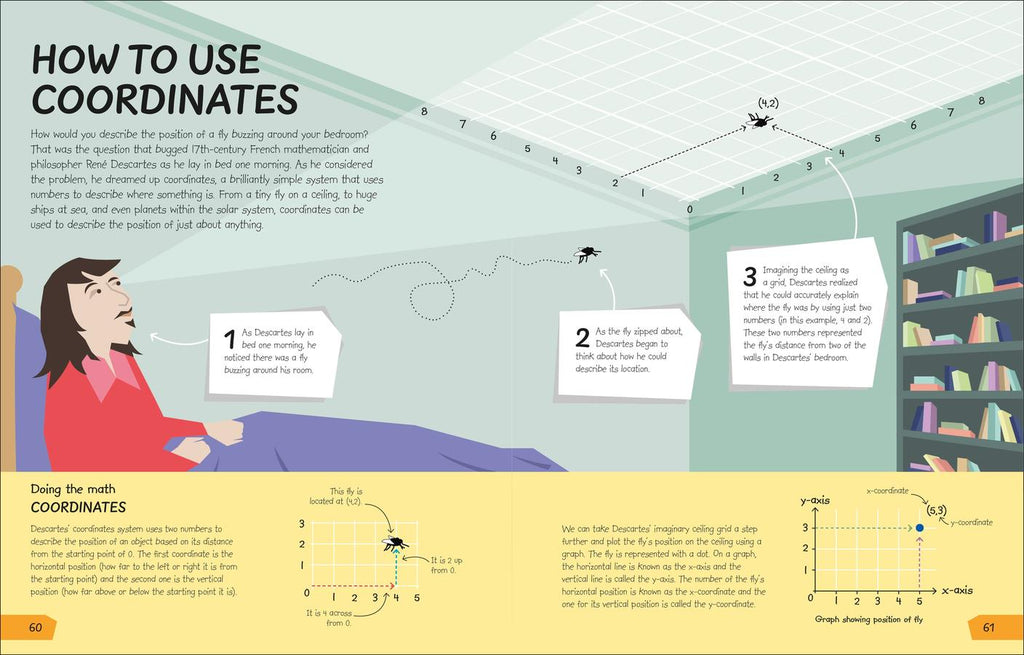 HOW TO USE COORDINATES

How would you describe the position of a fly buzzing around your bedroom? That was the question that bugged 17th-century French mathematician and philosopher René Descartes as he lay in bed one morning. As he considered the problem, he dreamed up coordinates, a brilliantly simple system that uses numbers to describe where something is. From a tiny fly on a ceiling, to huge ships at sea, and even planets within the solar system, coordinates can be used to describe the position of just about anything.

8 7 6 5 4 3 2 1 0 1 2 3 4 5 6 7 8

(4,2)

1 As Descartes lay in bed one morning, he noticed there was a fly buzzing around his room.

2 As the fly zipped about, Descartes began to think about how he could describe its location.

3 Imagining the ceiling as a grid, Descartes realized that he could accurately explain where the fly was by using just two numbers (in this example, 4 and 2). These two numbers represented the fly's distance from two of the walls in Descartes' bedroom.

Doing the math
COORDINATES

Descartes' coordinates system uses two numbers to describe the position of an object based on its distance from the starting point of 0. The first coordinate is the horizontal position (how far to the left or right it is from the starting point) and the second one is the vertical position (how far above or below the starting point it is).

This fly is located at (4,2).

3
2
1
0 1 2 3 4 5

It is 2 up from 0.

It is 4 across from 0.

We can take Descartes' imaginary ceiling grid a step further and plot the fly's position on the ceiling using a graph. The fly is represented with a dot. On a graph, the horizontal line is known as the x-axis and the vertical line is called the y-axis. The number of the fly's horizontal position is known as the x-coordinate and the one for its vertical position is called the y-coordinate.

y-axis
x-coordinate
(5,3)
y-coordinate
3
2
1
0 1 2 3 4 5
x-axis

Graph showing position of fly

60

61