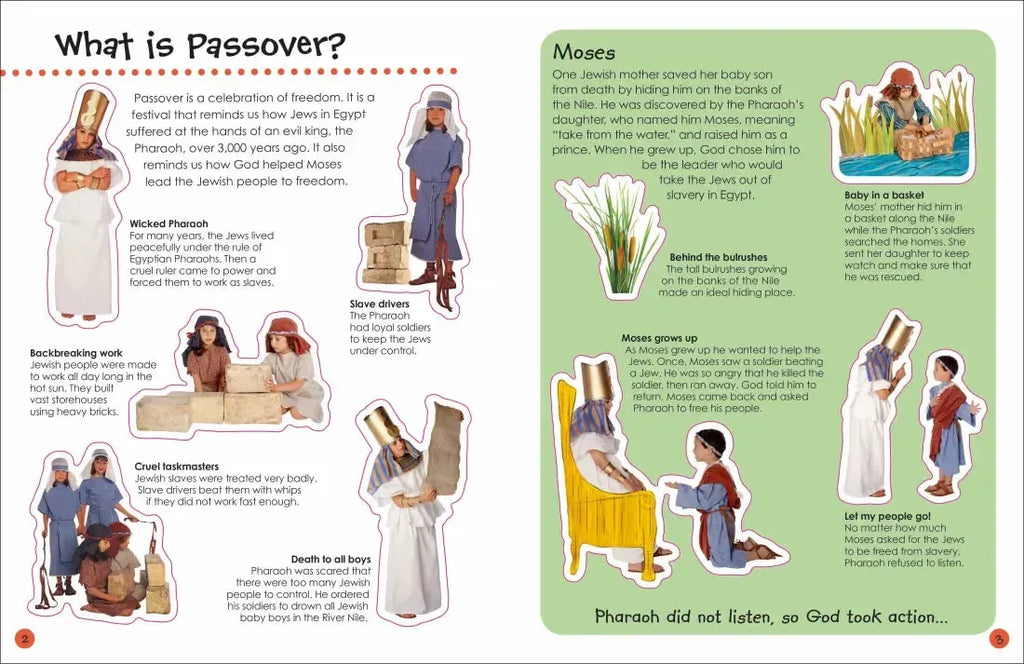 What is Passover?

Passover is a celebration of freedom. It is a festival that reminds us how Jews in Egypt suffered at the hands of an evil king, the Pharaoh, over 3,000 years ago. It also reminds us how God helped Moses lead the Jewish people to freedom.

Wicked Pharaoh
For many years, the Jews lived peacefully under the rule of Egyptian Pharaohs. Then a cruel ruler came to power and forced them to work as slaves.

Slave drivers
The Pharaoh had loyal soldiers to keep the Jews under control.

Backbreaking work
Jewish people were made to work all day long in the hot sun. They built vast storehouses using heavy bricks.

Cruel taskmasters
Jewish slaves were treated very badly. Slave drivers beat them with whips if they did not work fast enough.

Death to all boys
Pharaoh was scared that there were too many Jewish people to control. He ordered his soldiers to drown all Jewish baby boys in the River Nile.

2

Moses
One Jewish mother saved her baby son from death by hiding him on the banks of the Nile. He was discovered by the Pharaoh's daughter, who named him Moses, meaning "take from the water," and raised him as a prince. When he grew up, God chose him to be the leader who would take the Jews out of slavery in Egypt.

Baby in a basket
Moses' mother hid him in a basket along the Nile while the Pharaoh's soldiers searched the homes. She sent her daughter to keep watch and make sure that he was rescued.

Behind the bulrushes
The tall bulrushes growing on the banks of the Nile made an ideal hiding place.

Moses grows up
As Moses grew up he wanted to help the Jews. Once, Moses saw a soldier beating a Jew. He was so angry that he killed the soldier, then ran away. God told him to return. Moses came back and asked Pharaoh to free his people.

Let my people go!
No matter how much Moses asked for the Jews to be freed from slavery, Pharaoh refused to listen.

Pharaoh did not listen, so God took action...

3