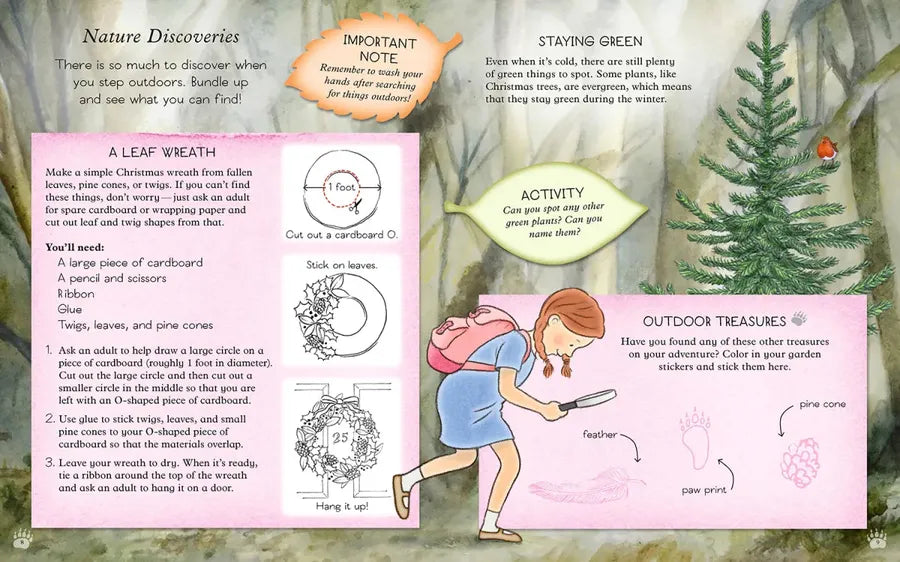 Nature Discoveries

There is so much to discover when you step outdoors. Bundle up and see what you can find!

IMPORTANT NOTE
Remember to wash your hands after searching for things outdoors!

STAYING GREEN
Even when it's cold, there are still plenty of green things to spot. Some plants, like Christmas trees, are evergreen, which means that they stay green during the winter.

ACTIVITY
Can you spot any other green plants? Can you name them?

A LEAF WREATH
Make a simple Christmas wreath from fallen leaves, pine cones, or twigs. If you can't find these things, don't worry—just ask an adult for spare cardboard or wrapping paper and cut out leaf and twig shapes from that.

You'll need:
A large piece of cardboard
A pencil and scissors
Ribbon
Glue
Twigs, leaves, and pine cones

1. Ask an adult to help draw a large circle on a piece of cardboard (roughly 1 foot in diameter). Cut out the large circle and then cut out a smaller circle in the middle so that you are left with an O-shaped piece of cardboard.
2. Use glue to stick twigs, leaves, and small pine cones to your O-shaped piece of cardboard so that the materials overlap.
3. Leave your wreath to dry. When it's ready, tie a ribbon around the top of the wreath and ask an adult to hang it on a door.

1 foot
Cut out a cardboard O.

Stick on leaves.

25
Hang it up!

OUTDOOR TREASURES
Have you found any of these other treasures on your adventure? Color in your garden stickers and stick them here.

feather
paw print
pine cone