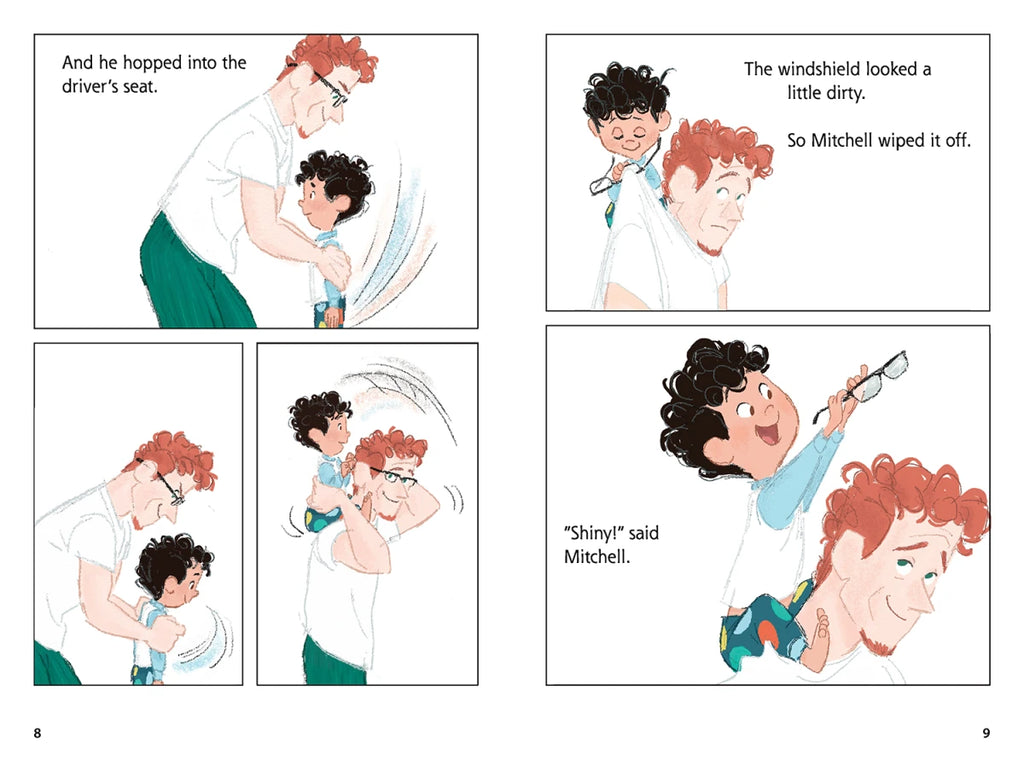 And he hopped into the driver's seat.

8

The windshield looked a little dirty.

So Mitchell wiped it off.

"Shiny!" said Mitchell.

9