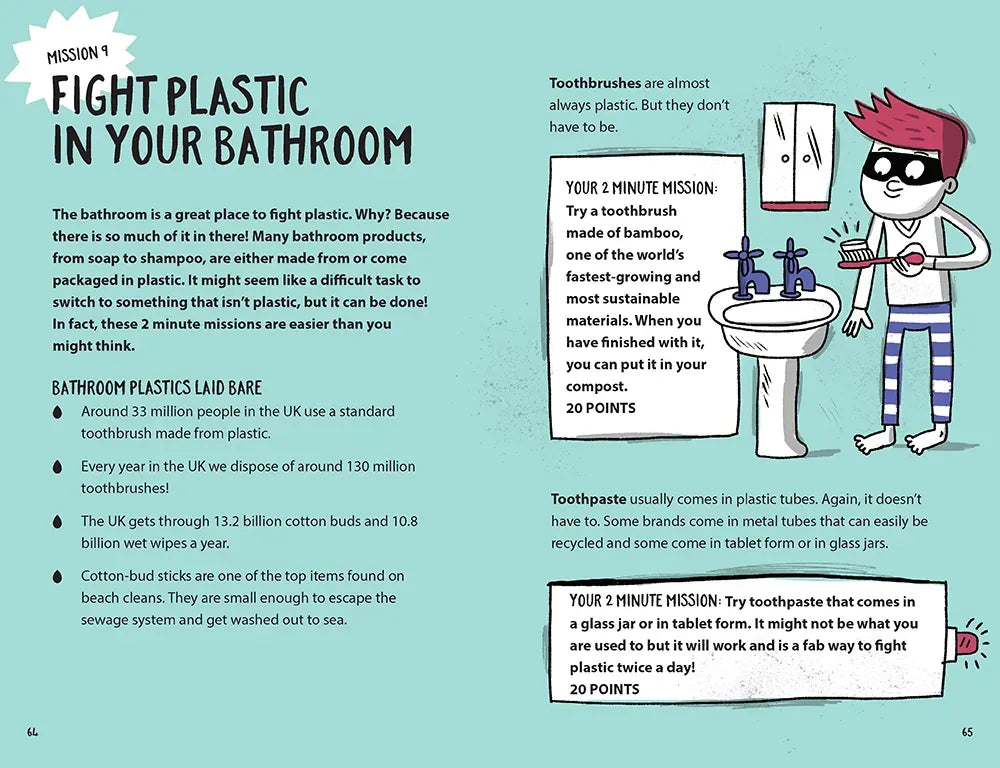 MISSION 9

FIGHT PLASTIC IN YOUR BATHROOM

The bathroom is a great place to fight plastic. Why? Because there is so much of it in there! Many bathroom products, from soap to shampoo, are either made from or come packaged in plastic. It might seem like a difficult task to switch to something that isn't plastic, but it can be done! In fact, these 2 minute missions are easier than you might think.

BATHROOM PLASTICS LAID BARE

Around 33 million people in the UK use a standard toothbrush made from plastic.

Every year in the UK we dispose of around 130 million toothbrushes!

The UK gets through 13.2 billion cotton buds and 10.8 billion wet wipes a year.

Cotton-bud sticks are one of the top items found on beach cleans. They are small enough to escape the sewage system and get washed out to sea.

64

Toothbrushes are almost always plastic. But they don't have to be.

YOUR 2 MINUTE MISSION: Try a toothbrush made of bamboo, one of the world's fastest-growing and most sustainable materials. When you have finished with it, you can put it in your compost.
20 POINTS

Toothpaste usually comes in plastic tubes. Again, it doesn't have to. Some brands come in metal tubes that can easily be recycled and some come in tablet form or in glass jars.

YOUR 2 MINUTE MISSION: Try toothpaste that comes in a glass jar or in tablet form. It might not be what you are used to but it will work and is a fab way to fight plastic twice a day!
20 POINTS

65