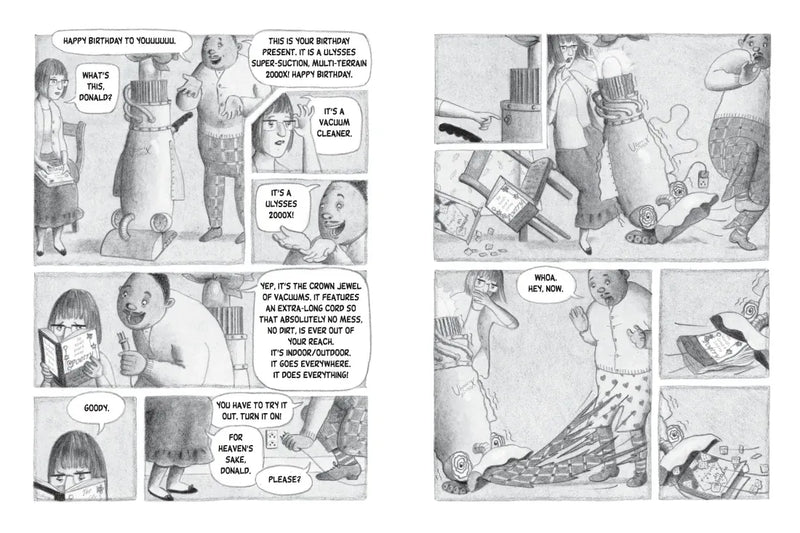 HAPPY BIRTHDAY TO YOUUUUUU.

WHAT'S THIS, DONALD?

THIS IS YOUR BIRTHDAY PRESENT. IT IS A ULYSSES SUPER-SUCTION, MULTI-TERRAIN 2000X! HAPPY BIRTHDAY.

IT'S A VACUUM CLEANER.

IT'S A ULYSSES 2000X!

YEP, IT'S THE CROWN JEWEL OF VACUUMS. IT FEATURES AN EXTRA-LONG CORD SO THAT ABSOLUTELY NO MESS, NO DIRT, IS EVER OUT OF YOUR REACH. IT'S INDOOR/OUTDOOR. IT GOES EVERYWHERE. IT DOES EVERYTHING!

GOODY.

YOU HAVE TO TRY IT OUT. TURN IT ON!

FOR HEAVEN'S SAKE, DONALD.

PLEASE?

WHOA. HEY, NOW.