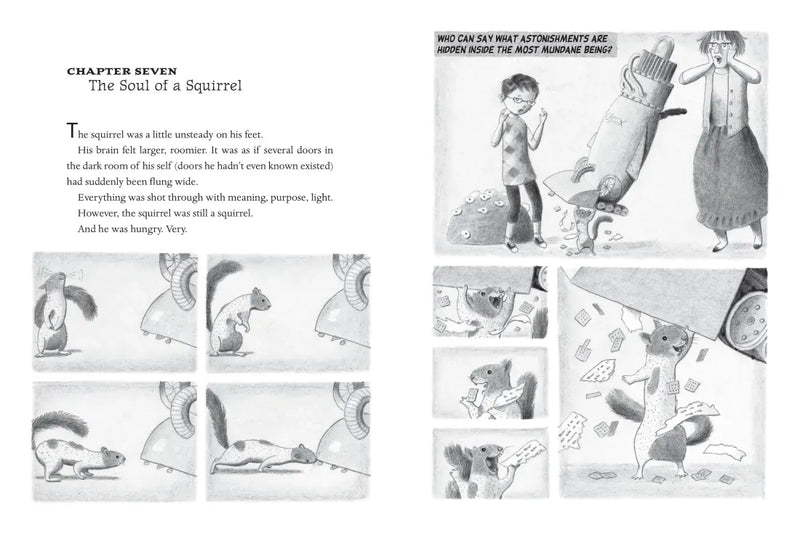 CHAPTER SEVEN
The Soul of a Squirrel

The squirrel was a little unsteady on his feet.

His brain felt larger, roomier. It was as if several doors in the dark room of his self (doors he hadn't even known existed) had suddenly been flung wide.

Everything was shot through with meaning, purpose, light.

However, the squirrel was still a squirrel.

And he was hungry. Very.

WHO CAN SAY WHAT ASTONISHMENTS ARE HIDDEN INSIDE THE MOST MUNDANE BEING?