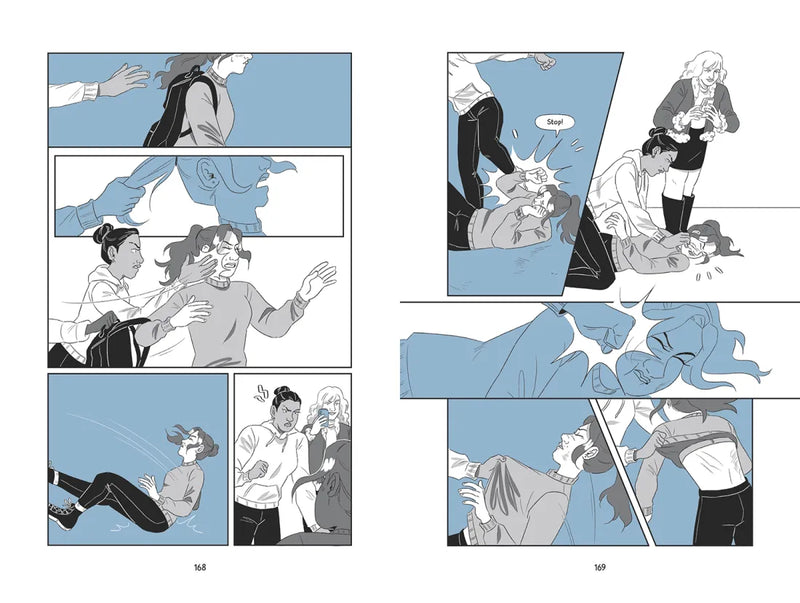 168

Stop!

169