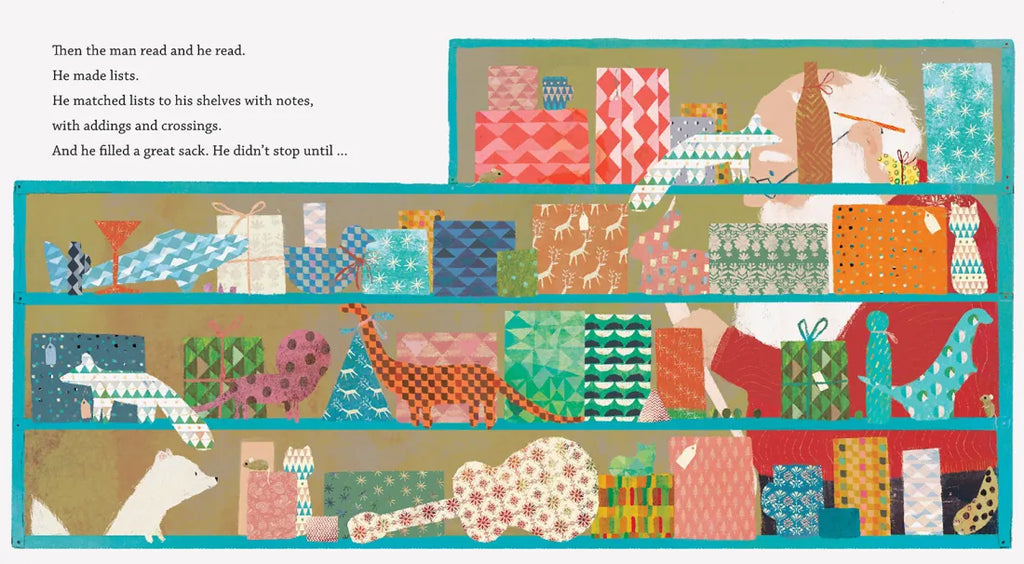 Then the man read and he read.
He made lists.
He matched lists to his shelves with notes,
with addings and crossings.
And he filled a great sack. He didn't stop until ...