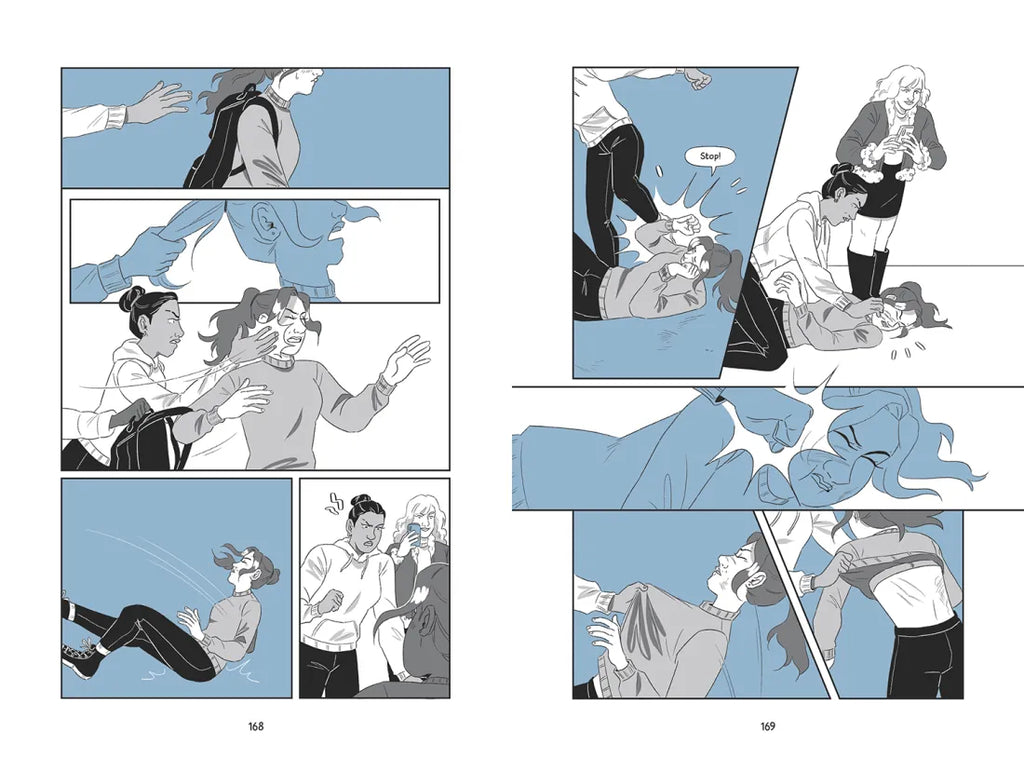 168

Stop!

169