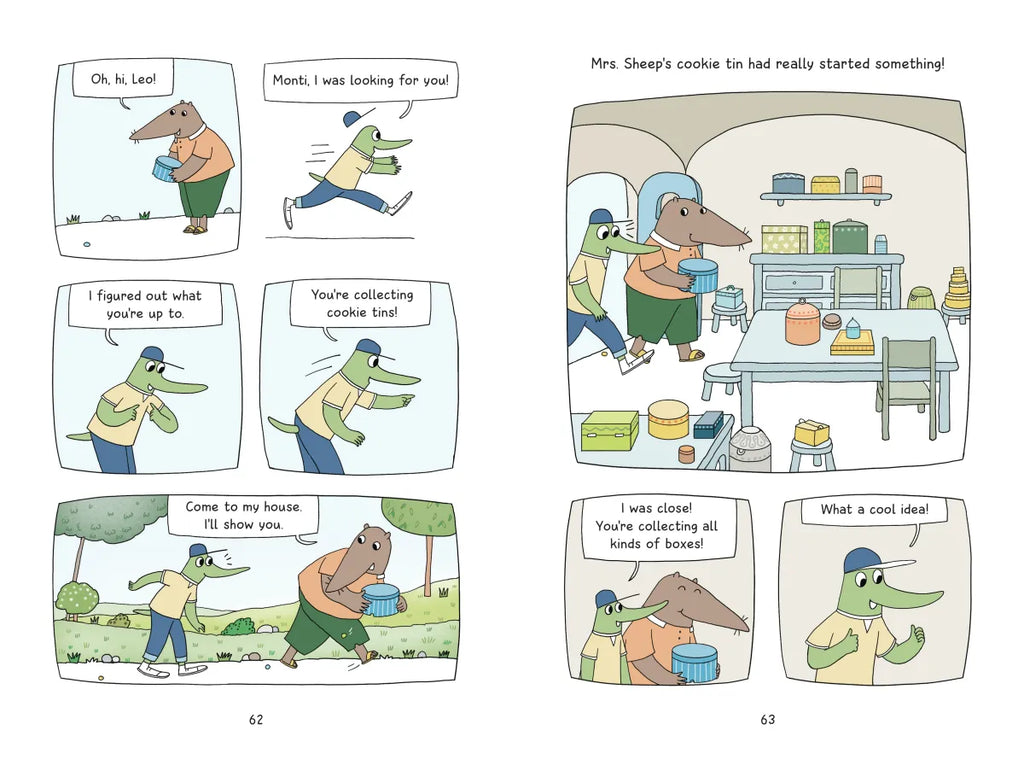 Oh, hi, Leo!

Monti, I was looking for you!

I figured out what you're up to.

You're collecting cookie tins!

Come to my house. I'll show you.

62

Mrs. Sheep's cookie tin had really started something!

I was close! You're collecting all kinds of boxes!

What a cool idea!

63