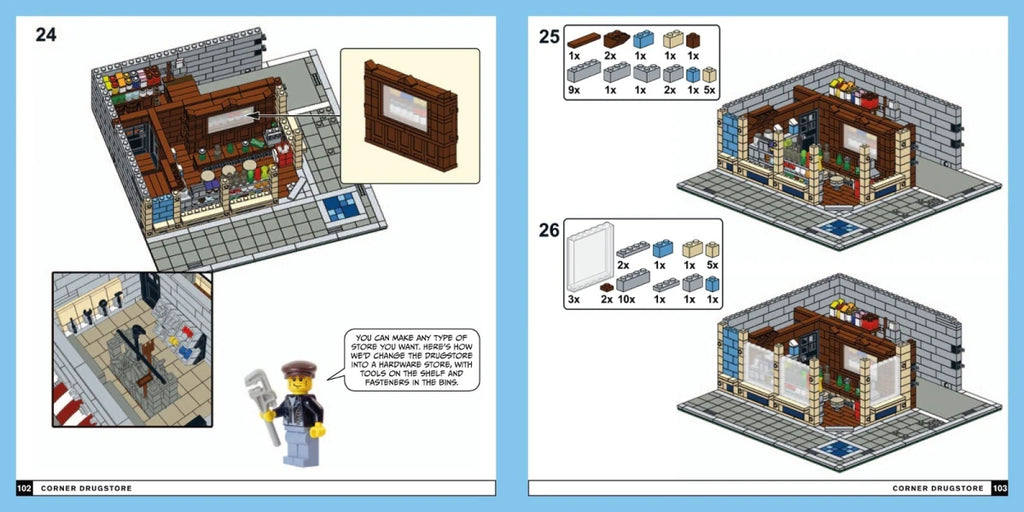 24

YOU CAN MAKE ANY TYPE OF STORE YOU WANT. HERE'S HOW WE'D CHANGE THE DRUGSTORE INTO A HARDWARE STORE, WITH TOOLS ON THE SHELF AND FASTENERS IN THE BINS.

102 CORNER DRUGSTORE

25

1x 2x 1x 1x 1x
9x 1x 1x 2x 1x 5x

26

2x 1x 1x 5x
3x 2x 10x 1x 1x 1x

CORNER DRUGSTORE 103