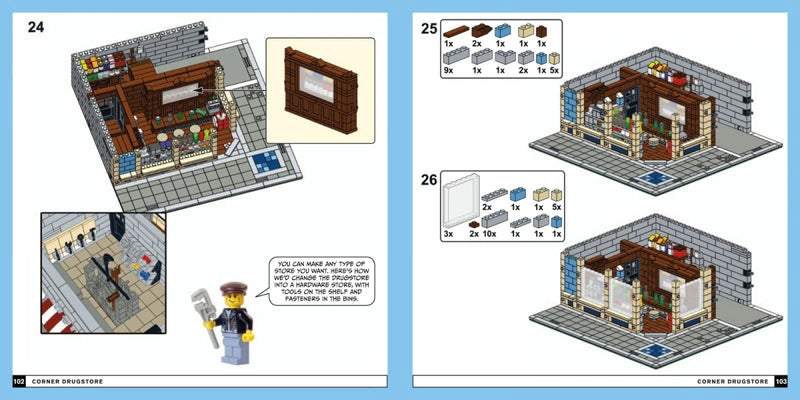 24

YOU CAN MAKE ANY TYPE OF STORE YOU WANT. HERE'S HOW WE'D CHANGE THE DRUGSTORE INTO A HARDWARE STORE, WITH TOOLS ON THE SHELF AND FASTENERS IN THE BINS.

102 CORNER DRUGSTORE

25
1x 2x 1x 1x 1x
9x 1x 1x 2x 1x 5x

26
2x 1x 1x 5x
3x 2x 10x 1x 1x 1x

CORNER DRUGSTORE 103