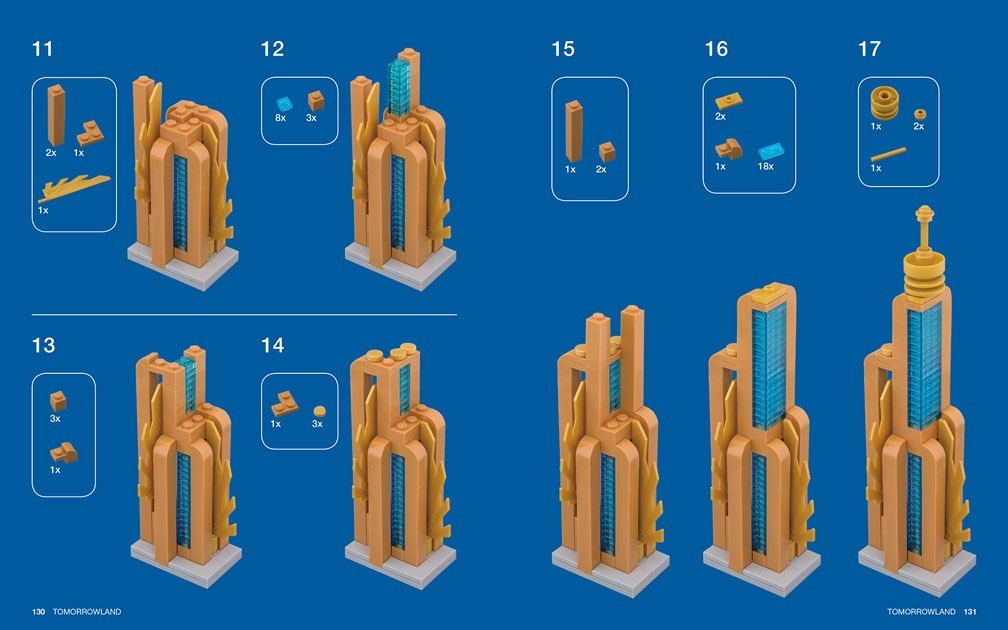 11

2x 1x

1x

12

8x 3x

13

3x

1x

14

1x 3x

15

1x 2x

16

2x

1x 18x

17

1x 2x

1x

130 TOMORROWLAND

TOMORROWLAND 131