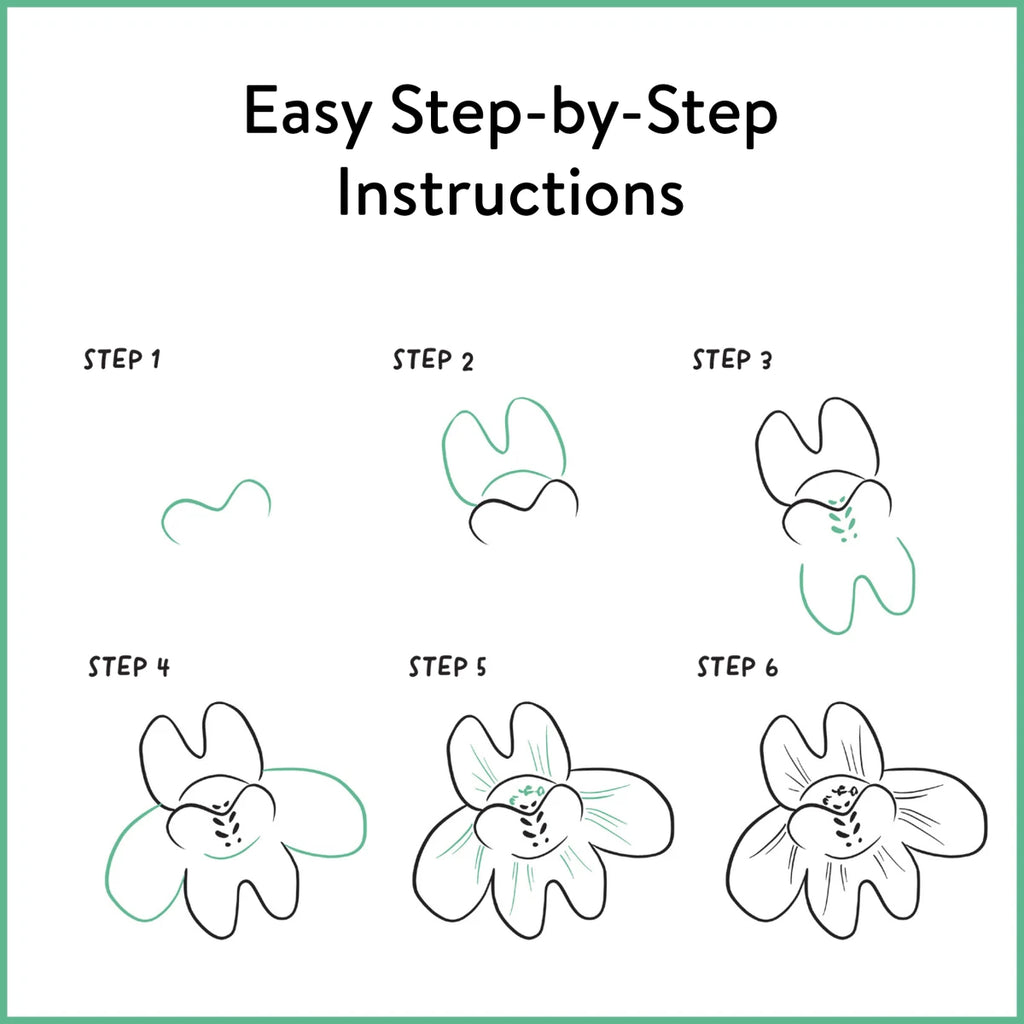 Easy Step-by-Step Instructions

STEP 1

STEP 2

STEP 3

STEP 4

STEP 5

STEP 6