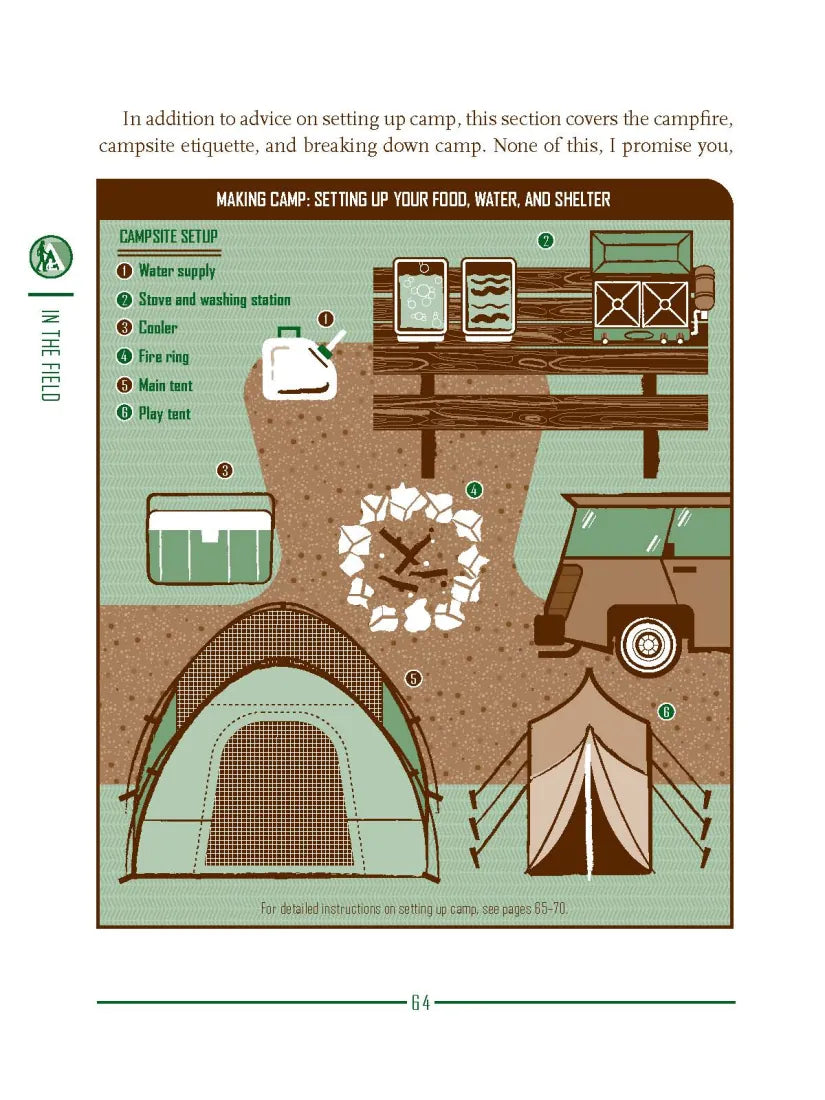 In addition to advice on setting up camp, this section covers the campfire, campsite etiquette, and breaking down camp. None of this, I promise you,

IN THE FIELD

MAKING CAMP: SETTING UP YOUR FOOD, WATER, AND SHELTER

CAMPSITE SETUP

1 Water supply
2 Stove and washing station
3 Cooler
4 Fire ring
5 Main tent
6 Play tent

1

2

3

4

5

6

For detailed instructions on setting up camp, see pages 65–70.

64