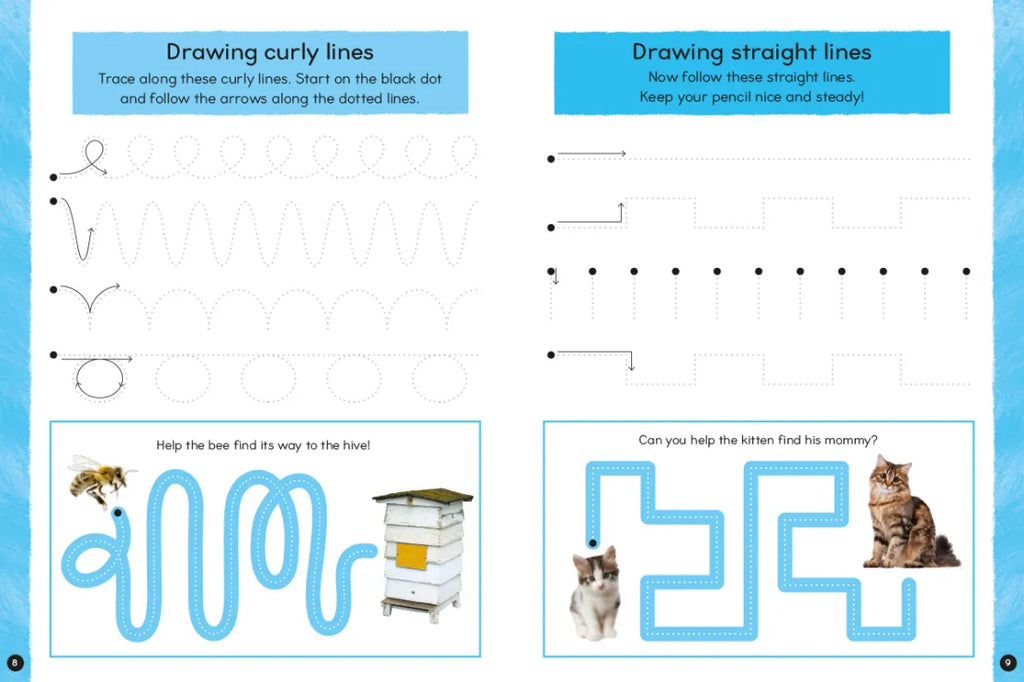 Drawing curly lines
Trace along these curly lines. Start on the black dot and follow the arrows along the dotted lines.

Help the bee find its way to the hive!

8

Drawing straight lines
Now follow these straight lines. Keep your pencil nice and steady!

Can you help the kitten find his mommy?

9