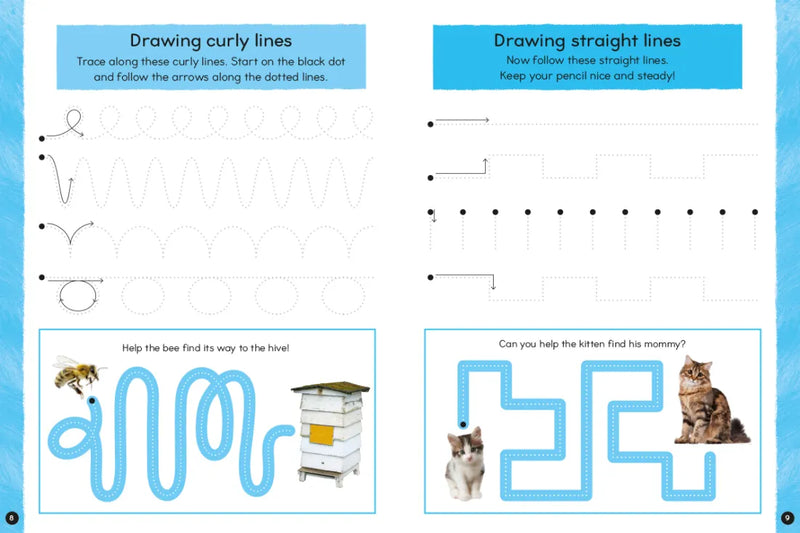 Drawing curly lines
Trace along these curly lines. Start on the black dot and follow the arrows along the dotted lines.

Help the bee find its way to the hive!

8

Drawing straight lines
Now follow these straight lines. Keep your pencil nice and steady!

Can you help the kitten find his mommy?

9