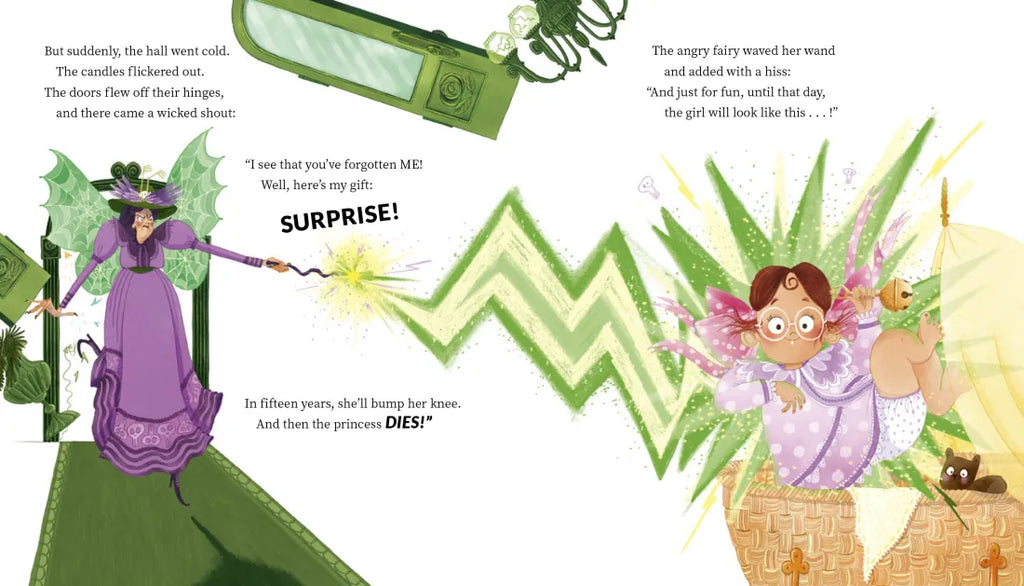 But suddenly, the hall went cold.
The candles flickered out.
The doors flew off their hinges,
and there came a wicked shout:

"I see that you've forgotten ME!
Well, here's my gift:
SURPRISE!

In fifteen years, she'll bump her knee.
And then the princess DIES!"

The angry fairy waved her wand
and added with a hiss:
"And just for fun, until that day,
the girl will look like this . . . !"