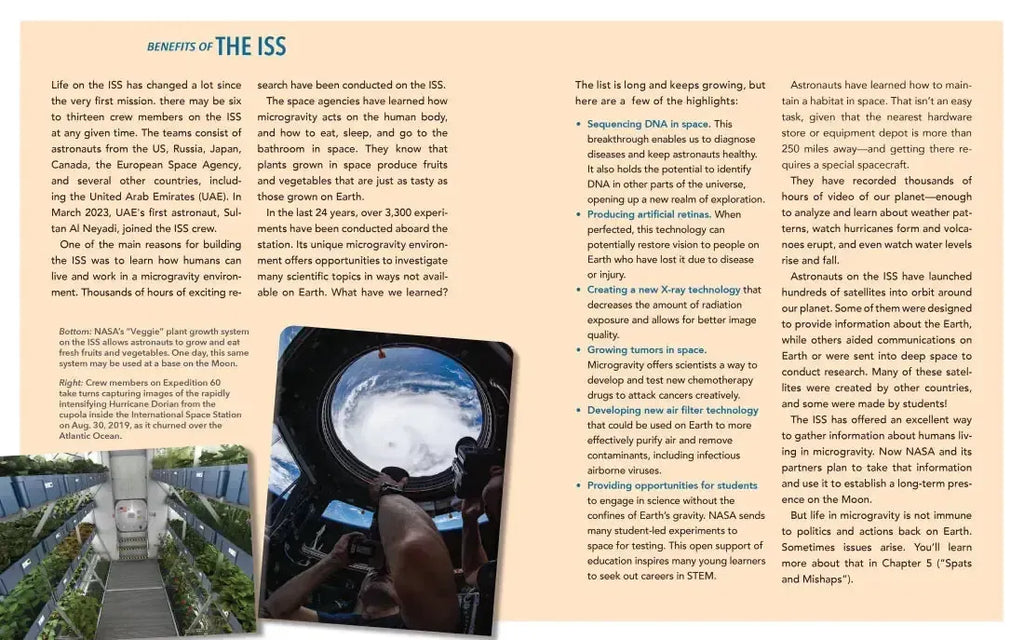 BENEFITS OF THE ISS

Life on the ISS has changed a lot since the very first mission. there may be six to thirteen crew members on the ISS at any given time. The teams consist of astronauts from the US, Russia, Japan, Canada, the European Space Agency, and several other countries, including the United Arab Emirates (UAE). In March 2023, UAE's first astronaut, Sultan Al Neyadi, joined the ISS crew.

One of the main reasons for building the ISS was to learn how humans can live and work in a microgravity environment. Thousands of hours of exciting research have been conducted on the ISS.

The space agencies have learned how microgravity acts on the human body, and how to eat, sleep, and go to the bathroom in space. They know that plants grown in space produce fruits and vegetables that are just as tasty as those grown on Earth.

In the last 24 years, over 3,300 experiments have been conducted aboard the station. Its unique microgravity environment offers opportunities to investigate many scientific topics in ways not available on Earth. What have we learned?

Bottom: NASA's "Veggie" plant growth system on the ISS allows astronauts to grow and eat fresh fruits and vegetables. One day, this same system may be used at a base on the Moon.

Right: Crew members on Expedition 60 take turns capturing images of the rapidly intensifying Hurricane Dorian from the cupola inside the International Space Station on Aug. 30, 2019, as it churned over the Atlantic Ocean.

The list is long and keeps growing, but here are a few of the highlights:

• Sequencing DNA in space. This breakthrough enables us to diagnose diseases and keep astronauts healthy. It also holds the potential to identify DNA in other parts of the universe, opening up a new realm of exploration.
• Producing artificial retinas. When perfected, this technology can potentially restore vision to people on Earth who have lost it due to disease or injury.
• Creating a new X-ray technology that decreases the amount of radiation exposure and allows for better image quality.
• Growing tumors in space. Microgravity offers scientists a way to develop and test new chemotherapy drugs to attack cancers creatively.
• Developing new air filter technology that could be used on Earth to more effectively purify air and remove contaminants, including infectious airborne viruses.
• Providing opportunities for students to engage in science without the confines of Earth's gravity. NASA sends many student-led experiments to space for testing. This open support of education inspires many young learners to seek out careers in STEM.

Astronauts have learned how to maintain a habitat in space. That isn't an easy task, given that the nearest hardware store or equipment depot is more than 250 miles away—and getting there requires a special spacecraft.

They have recorded thousands of hours of video of our planet—enough to analyze and learn about weather patterns, watch hurricanes form and volcanoes erupt, and even watch water levels rise and fall.

Astronauts on the ISS have launched hundreds of satellites into orbit around our planet. Some of them were designed to provide information about the Earth, while others aided communications on Earth or were sent into deep space to conduct research. Many of these satellites were created by other countries, and some were made by students!

The ISS has offered an excellent way to gather information about humans living in microgravity. Now NASA and its partners plan to take that information and use it to establish a long-term presence on the Moon.

But life in microgravity is not immune to politics and actions back on Earth. Sometimes issues arise. You'll learn more about that in Chapter 5 ("Spats and Mishaps").