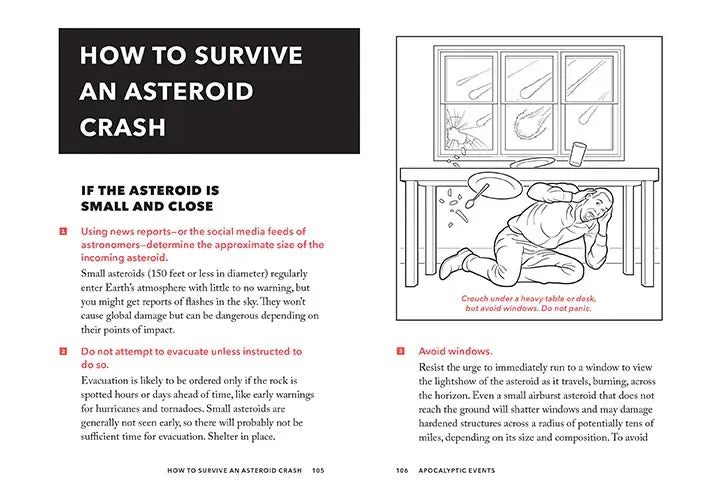 HOW TO SURVIVE AN ASTEROID CRASH

IF THE ASTEROID IS SMALL AND CLOSE

1 Using news reports—or the social media feeds of astronomers—determine the approximate size of the incoming asteroid.

Small asteroids (150 feet or less in diameter) regularly enter Earth's atmosphere with little to no warning, but you might get reports of flashes in the sky. They won't cause global damage but can be dangerous depending on their points of impact.

2 Do not attempt to evacuate unless instructed to do so.

Evacuation is likely to be ordered only if the rock is spotted hours or days ahead of time, like early warnings for hurricanes and tornadoes. Small asteroids are generally not seen early, so there will probably not be sufficient time for evacuation. Shelter in place.

HOW TO SURVIVE AN ASTEROID CRASH 105

Crouch under a heavy table or desk, but avoid windows. Do not panic.

3 Avoid windows.

Resist the urge to immediately run to a window to view the lightshow of the asteroid as it travels, burning, across the horizon. Even a small airburst asteroid that does not reach the ground will shatter windows and may damage hardened structures across a radius of potentially tens of miles, depending on its size and composition. To avoid

106 APOCALYPTIC EVENTS