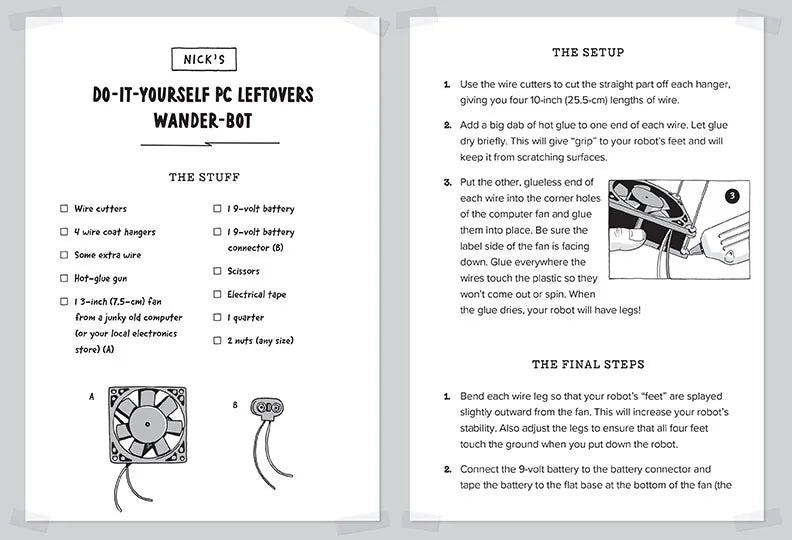 NICK'S

DO-IT-YOURSELF PC LEFTOVERS WANDER-BOT

THE STUFF

☐ Wire cutters
☐ 4 wire coat hangers
☐ Some extra wire
☐ Hot-glue gun
☐ 1 3-inch (7.5-cm) fan from a junky old computer (or your local electronics store) (A)

☐ 1 9-volt battery
☐ 1 9-volt battery connector (B)
☐ Scissors
☐ Electrical tape
☐ 1 quarter
☐ 2 nuts (any size)

A

B

THE SETUP

1. Use the wire cutters to cut the straight part off each hanger, giving you four 10-inch (25.5-cm) lengths of wire.

2. Add a big dab of hot glue to one end of each wire. Let glue dry briefly. This will give "grip" to your robot's feet and will keep it from scratching surfaces.

3. Put the other, glueless end of each wire into the corner holes of the computer fan and glue them into place. Be sure the label side of the fan is facing down. Glue everywhere the wires touch the plastic so they won't come out or spin. When the glue dries, your robot will have legs!

3

THE FINAL STEPS

1. Bend each wire leg so that your robot's "feet" are splayed slightly outward from the fan. This will increase your robot's stability. Also adjust the legs to ensure that all four feet touch the ground when you put down the robot.

2. Connect the 9-volt battery to the battery connector and tape the battery to the flat base at the bottom of the fan (the