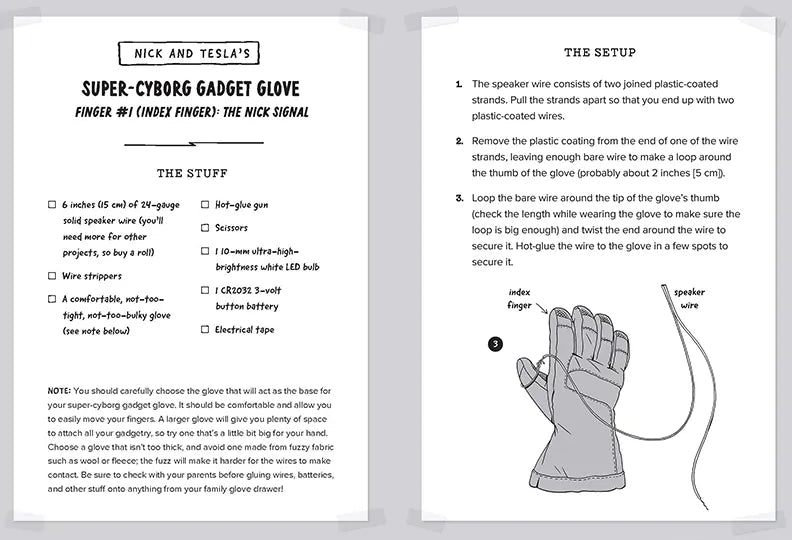 NICK AND TESLA'S

SUPER-CYBORG GADGET GLOVE

FINGER #1 (INDEX FINGER): THE NICK SIGNAL

THE STUFF

☐ 6 inches (15 cm) of 24-gauge solid speaker wire (you'll need more for other projects, so buy a roll)

☐ Wire strippers

☐ A comfortable, not-too-tight, not-too-bulky glove (see note below)

☐ Hot-glue gun

☐ Scissors

☐ 1 10-mm ultra-high-brightness white LED bulb

☐ 1 CR2032 3-volt button battery

☐ Electrical tape

NOTE: You should carefully choose the glove that will act as the base for your super-cyborg gadget glove. It should be comfortable and allow you to easily move your fingers. A larger glove will give you plenty of space to attach all your gadgetry, so try one that's a little bit big for your hand. Choose a glove that isn't too thick, and avoid one made from fuzzy fabric such as wool or fleece; the fuzz will make it harder for the wires to make contact. Be sure to check with your parents before gluing wires, batteries, and other stuff onto anything from your family glove drawer!

THE SETUP

1. The speaker wire consists of two joined plastic-coated strands. Pull the strands apart so that you end up with two plastic-coated wires.

2. Remove the plastic coating from the end of one of the wire strands, leaving enough bare wire to make a loop around the thumb of the glove (probably about 2 inches [5 cm]).

3. Loop the bare wire around the tip of the glove's thumb (check the length while wearing the glove to make sure the loop is big enough) and twist the end around the wire to secure it. Hot-glue the wire to the glove in a few spots to secure it.

index finger

speaker wire

3