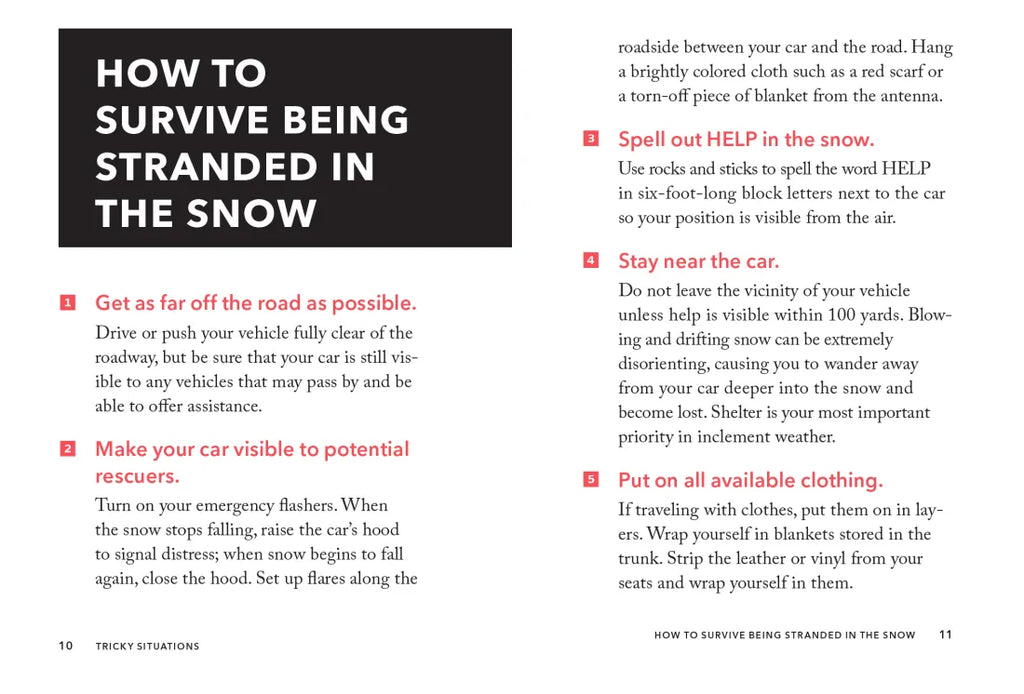 HOW TO SURVIVE BEING STRANDED IN THE SNOW

1 Get as far off the road as possible.

Drive or push your vehicle fully clear of the roadway, but be sure that your car is still visible to any vehicles that may pass by and be able to offer assistance.

2 Make your car visible to potential rescuers.

Turn on your emergency flashers. When the snow stops falling, raise the car's hood to signal distress; when snow begins to fall again, close the hood. Set up flares along the

10 TRICKY SITUATIONS

roadside between your car and the road. Hang a brightly colored cloth such as a red scarf or a torn-off piece of blanket from the antenna.

3 Spell out HELP in the snow.

Use rocks and sticks to spell the word HELP in six-foot-long block letters next to the car so your position is visible from the air.

4 Stay near the car.

Do not leave the vicinity of your vehicle unless help is visible within 100 yards. Blowing and drifting snow can be extremely disorienting, causing you to wander away from your car deeper into the snow and become lost. Shelter is your most important priority in inclement weather.

5 Put on all available clothing.

If traveling with clothes, put them on in layers. Wrap yourself in blankets stored in the trunk. Strip the leather or vinyl from your seats and wrap yourself in them.

HOW TO SURVIVE BEING STRANDED IN THE SNOW 11