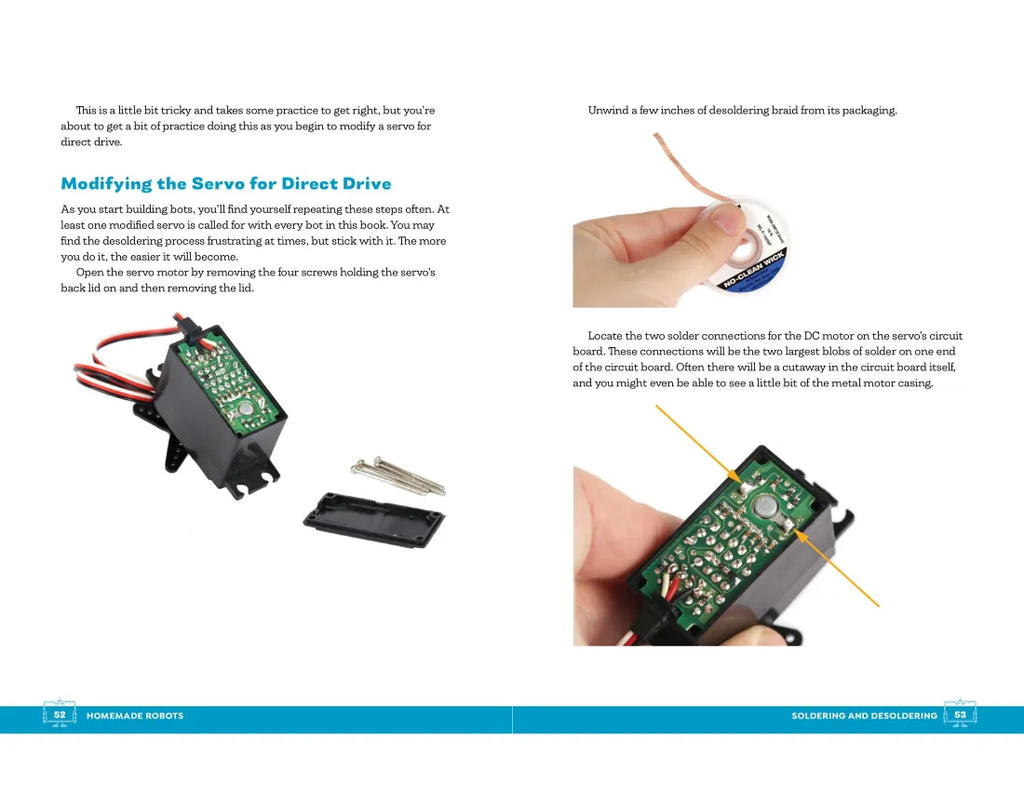 This is a little bit tricky and takes some practice to get right, but you're about to get a bit of practice doing this as you begin to modify a servo for direct drive.

Modifying the Servo for Direct Drive

As you start building bots, you'll find yourself repeating these steps often. At least one modified servo is called for with every bot in this book. You may find the desoldering process frustrating at times, but stick with it. The more you do it, the easier it will become.

Open the servo motor by removing the four screws holding the servo's back lid on and then removing the lid.

52 HOMEMADE ROBOTS

Unwind a few inches of desoldering braid from its packaging.

NO-CLEAN WICK

Locate the two solder connections for the DC motor on the servo's circuit board. These connections will be the two largest blobs of solder on one end of the circuit board. Often there will be a cutaway in the circuit board itself, and you might even be able to see a little bit of the metal motor casing.

SOLDERING AND DESOLDERING 53