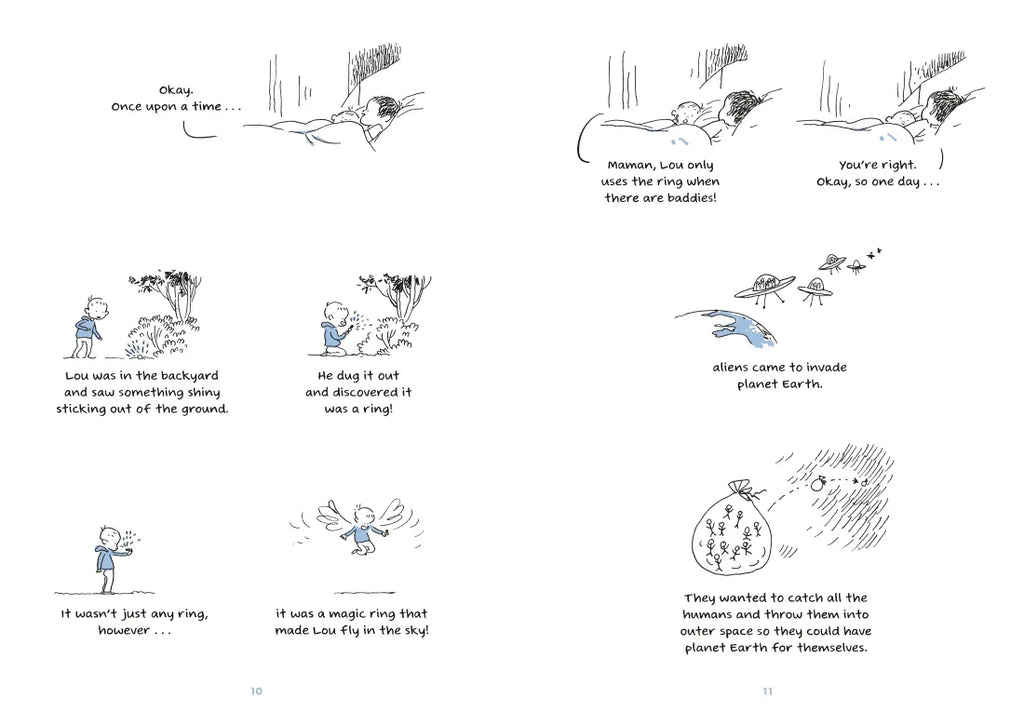 Okay. Once upon a time . . .

Lou was in the backyard and saw something shiny sticking out of the ground.

He dug it out and discovered it was a ring!

It wasn't just any ring, however . . .

it was a magic ring that made Lou fly in the sky!

10

Maman, Lou only uses the ring when there are baddies!

You're right. Okay, so one day . . .

aliens came to invade planet Earth.

They wanted to catch all the humans and throw them into outer space so they could have planet Earth for themselves.

11