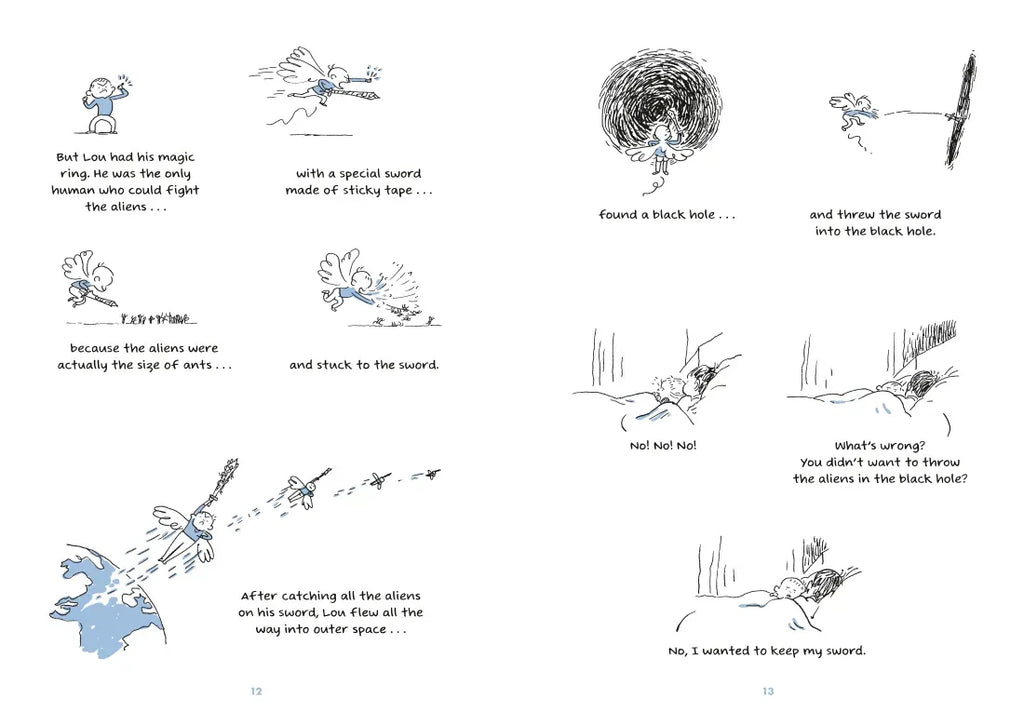 But Lou had his magic ring. He was the only human who could fight the aliens . . .

with a special sword made of sticky tape . . .

because the aliens were actually the size of ants . . .

and stuck to the sword.

After catching all the aliens on his sword, Lou flew all the way into outer space . . .

12

found a black hole . . .

and threw the sword into the black hole.

No! No! No!

What's wrong? You didn't want to throw the aliens in the black hole?

No, I wanted to keep my sword.

13