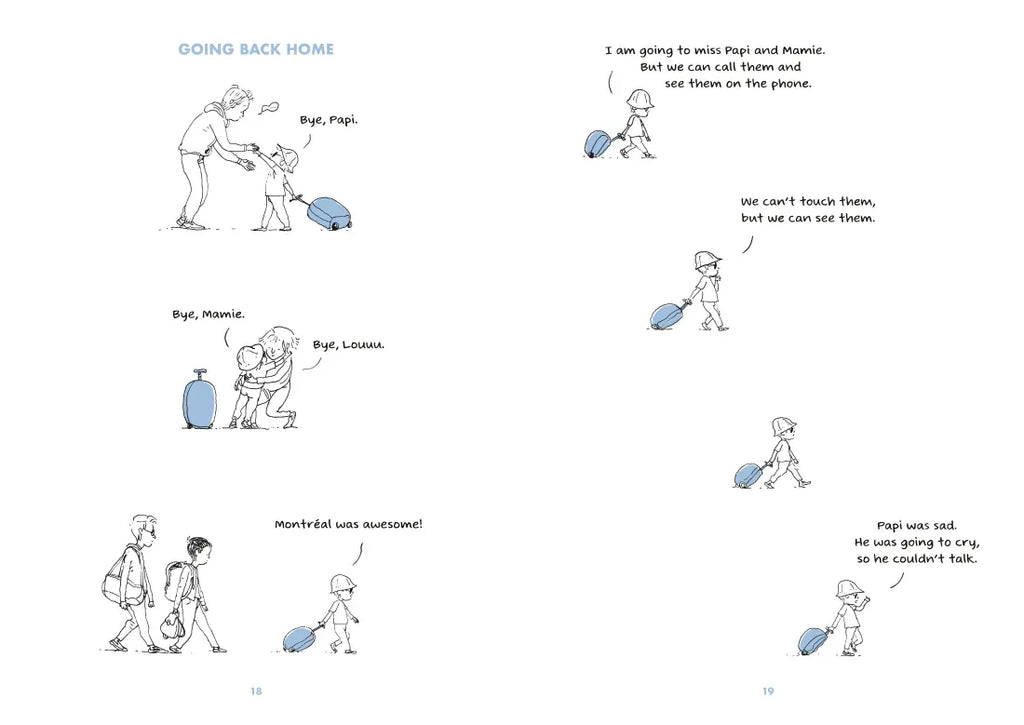 GOING BACK HOME

Bye, Papi.

Bye, Mamie.

Bye, Louuu.

Montréal was awesome!

18

I am going to miss Papi and Mamie. But we can call them and see them on the phone.

We can't touch them, but we can see them.

Papi was sad. He was going to cry, so he couldn't talk.

19