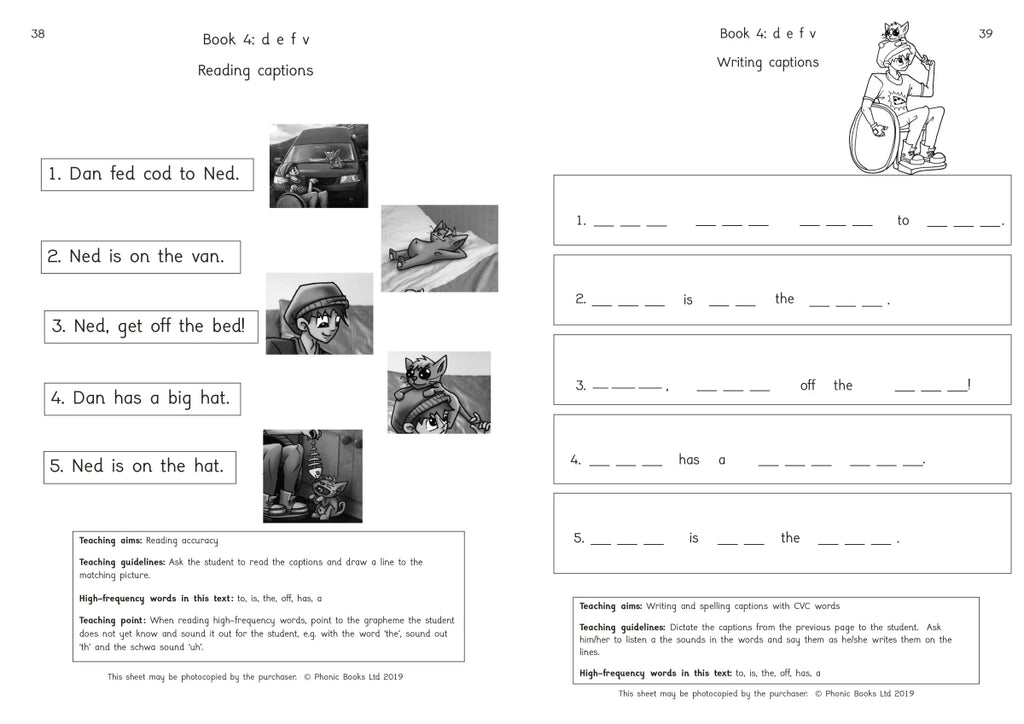 38

Book 4: d e f v

Reading captions

1. Dan fed cod to Ned.

2. Ned is on the van.

3. Ned, get off the bed!

4. Dan has a big hat.

5. Ned is on the hat.

**Teaching aims:** Reading accuracy

**Teaching guidelines:** Ask the student to read the captions and draw a line to the matching picture.

**High-frequency words in this text:** to, is, the, off, has, a

**Teaching point:** When reading high-frequency words, point to the grapheme the student does not yet know and sound it out for the student, e.g. with the word 'the', sound out 'th' and the schwa sound 'uh'.

This sheet may be photocopied by the purchaser. © Phonic Books Ltd 2019

Book 4: d e f v

39

Writing captions

1. __ __ __ __ __ __ __ __ __ to __ __ __.

2. __ __ __ is __ __ the __ __ __ .

3. __ __ __ , __ __ __ off the __ __ __!

4. __ __ __ has a __ __ __ __ __ __.

5. __ __ __ is __ __ the __ __ __ .

**Teaching aims:** Writing and spelling captions with CVC words

**Teaching guidelines:** Dictate the captions from the previous page to the student. Ask him/her to listen a the sounds in the words and say them as he/she writes them on the lines.

**High-frequency words in this text:** to, is, the, off, has, a

This sheet may be photocopied by the purchaser. © Phonic Books Ltd 2019